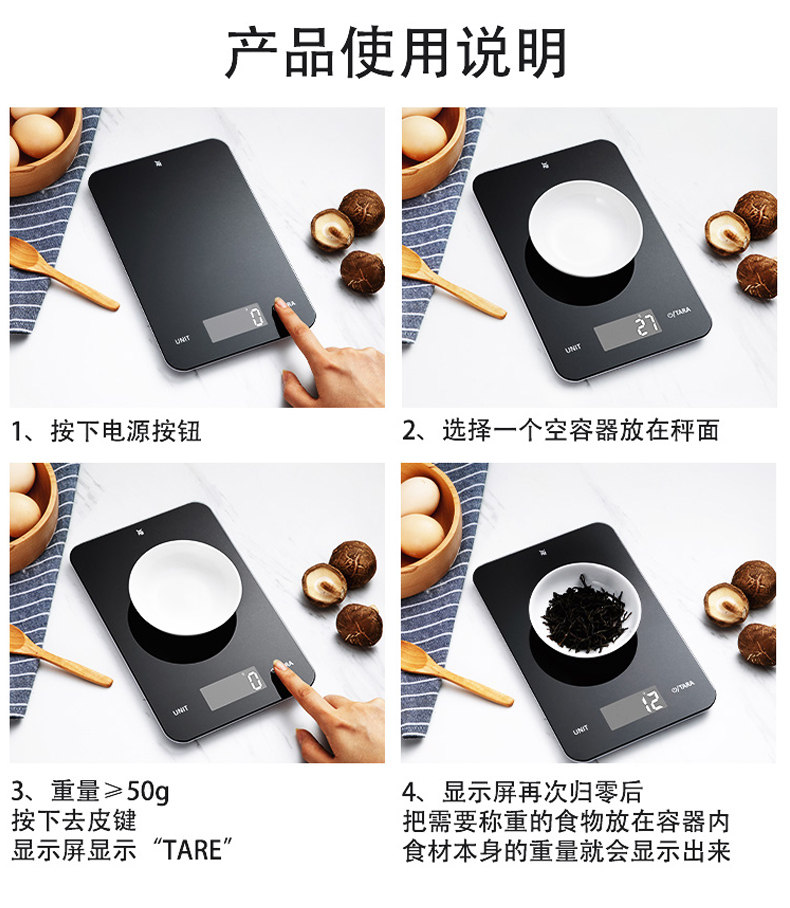 产品使用说明

UNIT
0
TARA

1、按下电源按钮

UNIT
27
TARA

2、选择一个空容器放在秤面

UNIT
0
TARA

3、重量≥50g
按下去皮键
显示屏显示“TARE”

UNIT
12
TARA

4、显示屏再次归零后
把需要称重的食物放在容器内
食材本身的重量就会显示出来