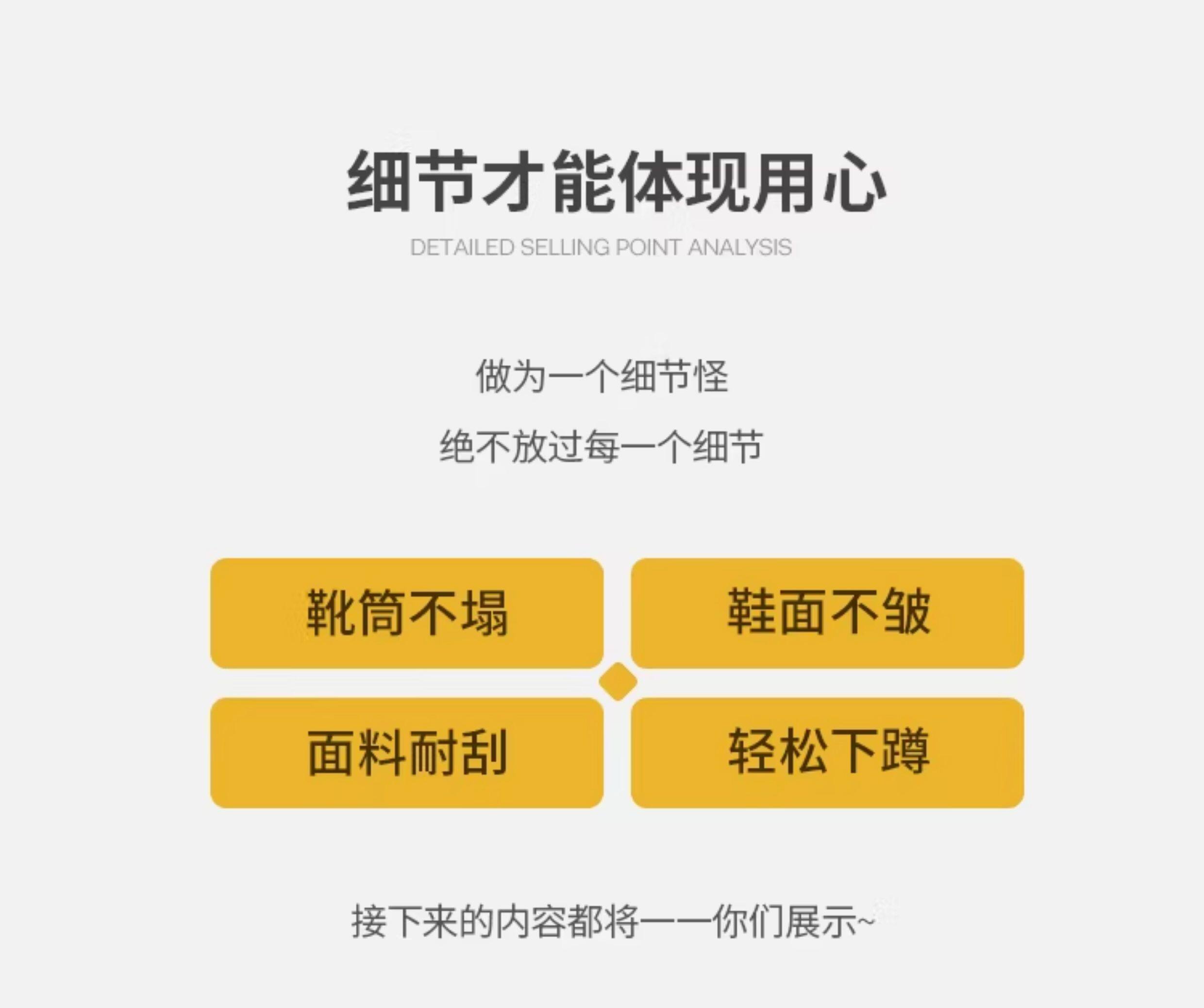 细节才能体现用心

DETAILED SELLING POINT ANALYSIS

做为一个细节怪

绝不放过每一个细节

靴筒不塌

鞋面不皱

面料耐刮

轻松下蹲

接下来的内容都将一一你们展示~