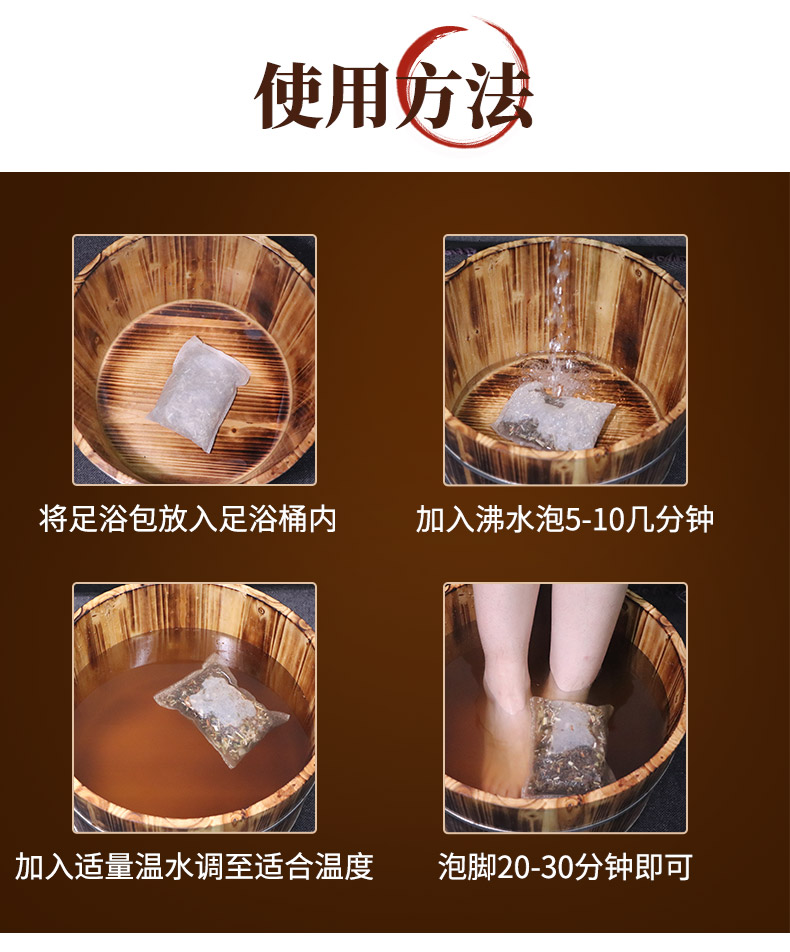 使用方法

将足浴包放入足浴桶内

加入沸水泡5-10几分钟

加入适量温水调至适合温度

泡脚20-30分钟即可