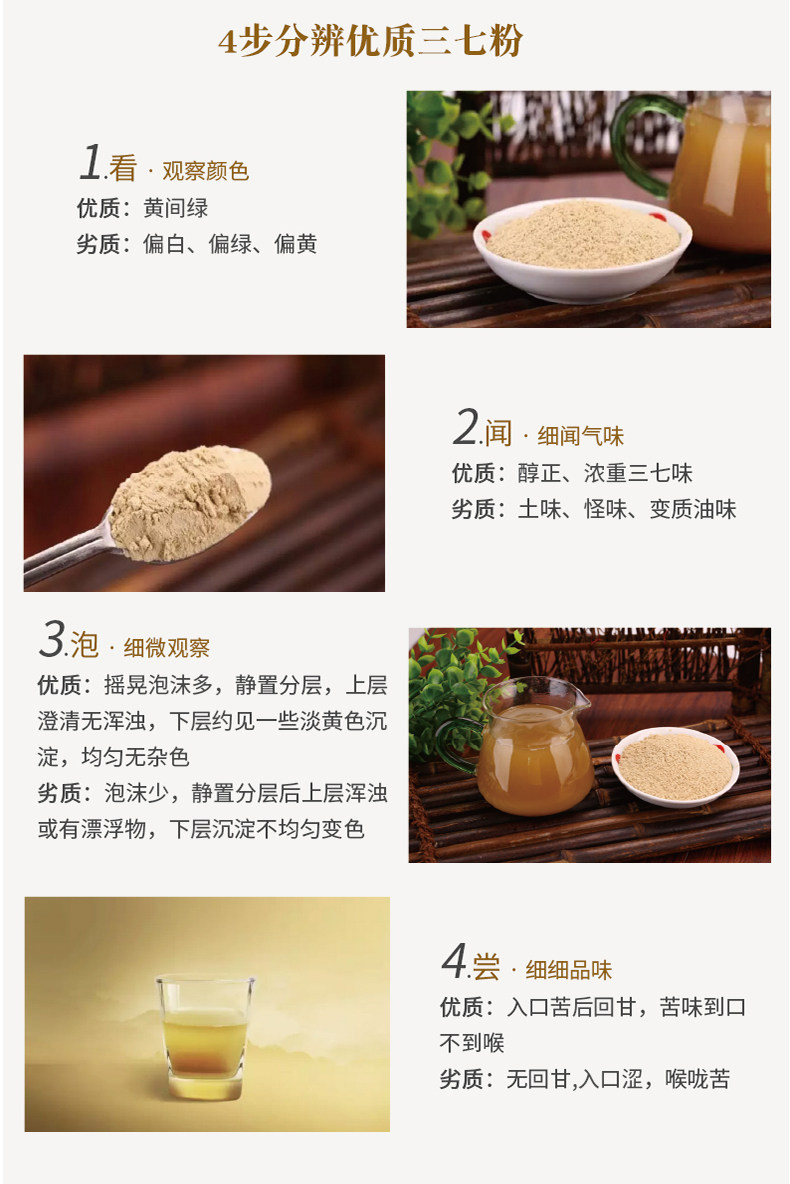 4步分辨优质三七粉

1.看 · 观察颜色
优质：黄间绿
劣质：偏白、偏绿、偏黄

2.闻 · 细闻气味
优质：醇正、浓重三七味
劣质：土味、怪味、变质油味

3.泡 · 细微观察
优质：摇晃泡沫多，静置分层，上层澄清无浑浊，下层约见一些淡黄色沉淀，均匀无杂色
劣质：泡沫少，静置分层后上层浑浊或有漂浮物，下层沉淀不均匀变色

4.尝 · 细细品味
优质：入口苦后回甘，苦味到口不到喉
劣质：无回甘,入口涩，喉咙苦