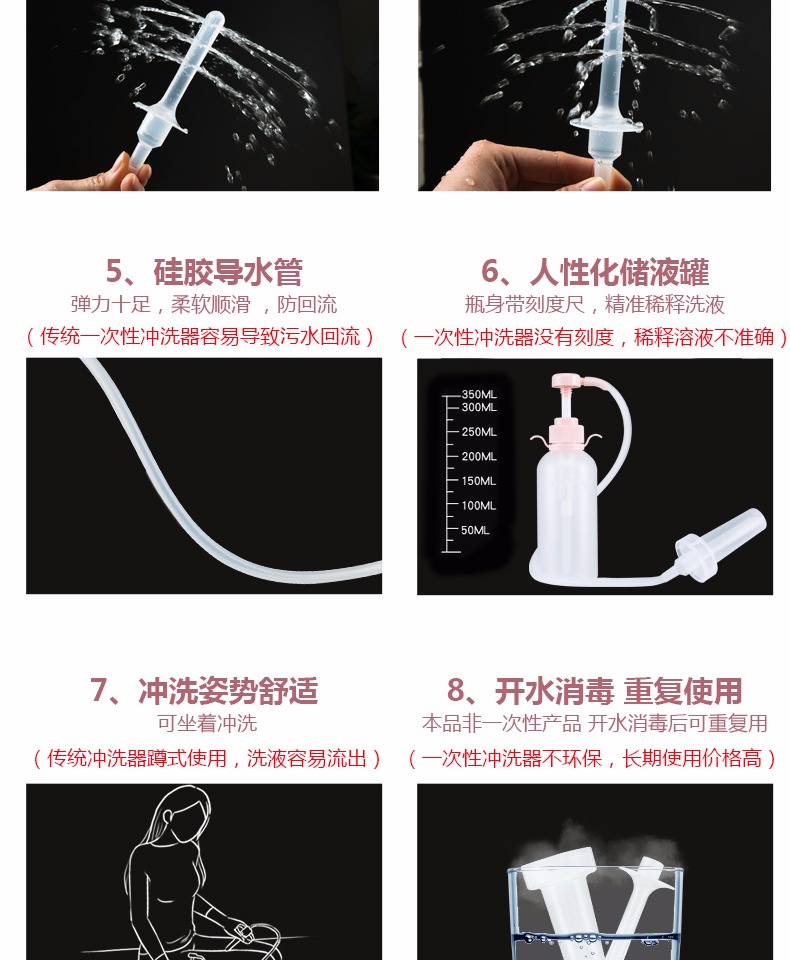 5、硅胶导水管
弹力十足，柔软顺滑 ，防回流
（传统一次性冲洗器容易导致污水回流）

6、人性化储液罐
瓶身带刻度尺，精准稀释洗液
（一次性冲洗器没有刻度，稀释溶液不准确）

350ML
300ML
250ML
200ML
150ML
100ML
50ML

7、冲洗姿势舒适
可坐着冲洗
（传统冲洗器蹲式使用，洗液容易流出）

8、开水消毒 重复使用
本品非一次性产品 开水消毒后可重复用
（一次性冲洗器不环保，长期使用价格高）