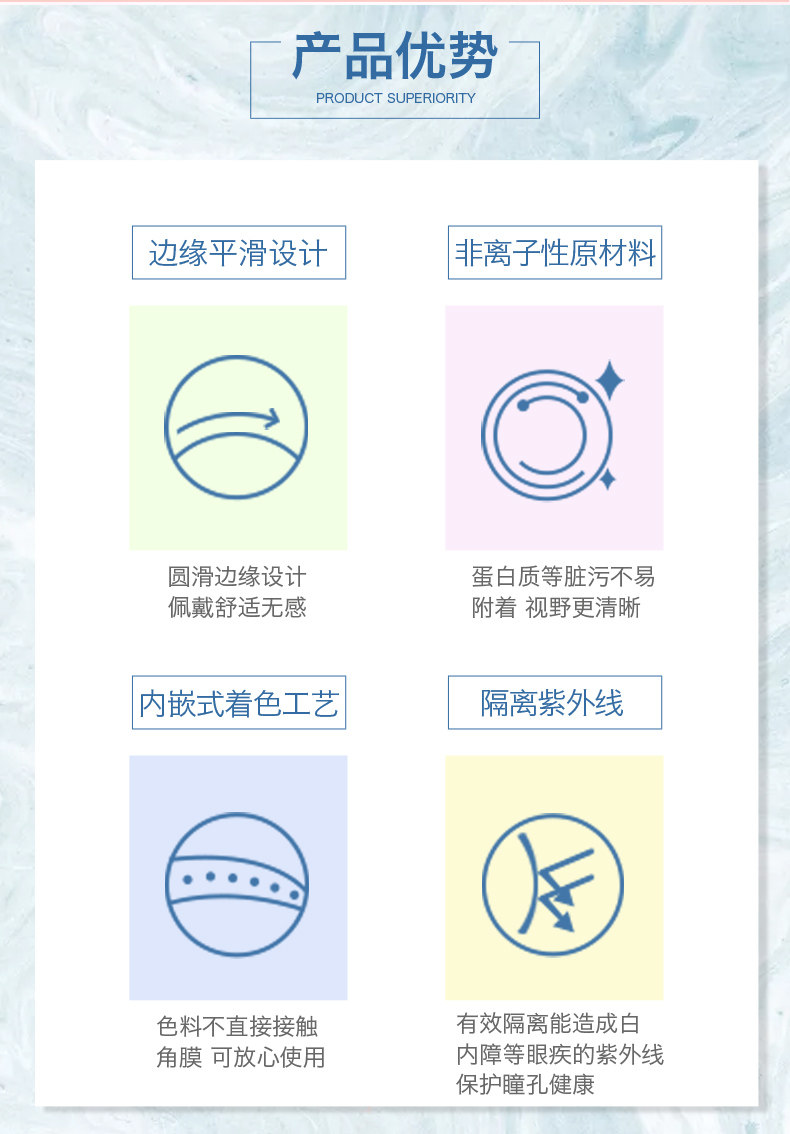 产品优势
PRODUCT SUPERIORITY

边缘平滑设计

圆滑边缘设计
佩戴舒适无感

非离子性原材料

蛋白质等脏污不易
附着 视野更清晰

内嵌式着色工艺

色料不直接接触
角膜 可放心使用

隔离紫外线

有效隔离能造成白
内障等眼疾的紫外线
保护瞳孔健康