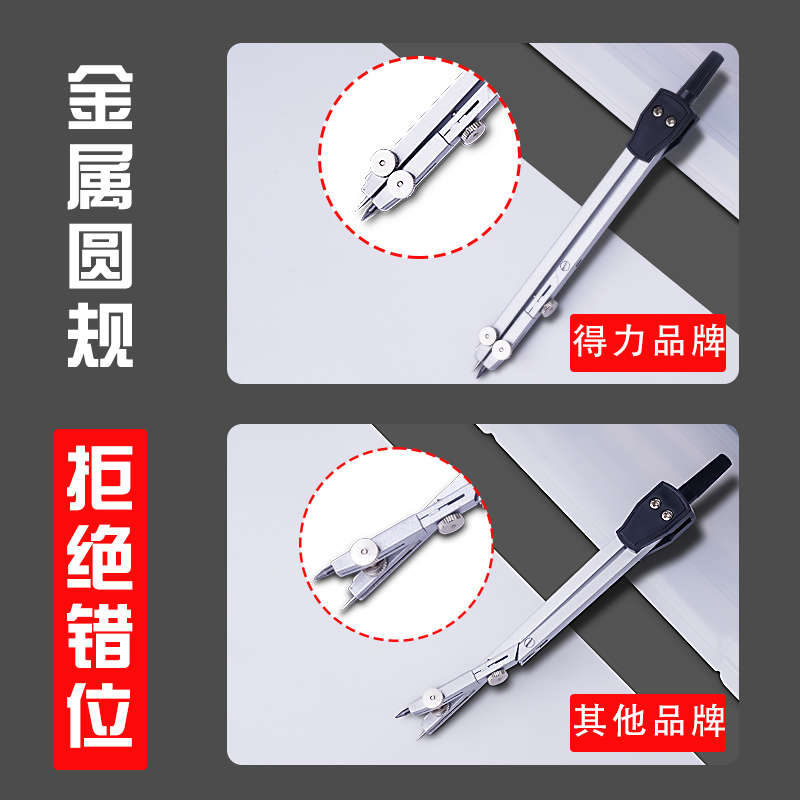 金属圆规

得力品牌

拒绝错位

其他品牌