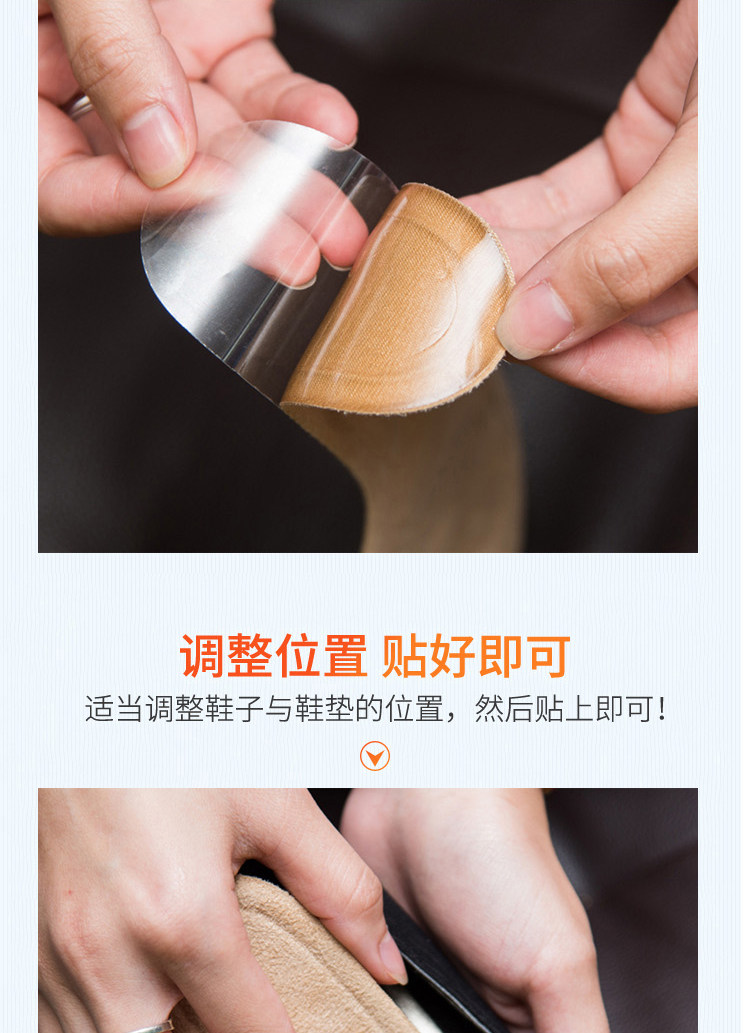 调整位置 贴好即可

适当调整鞋子与鞋垫的位置，然后贴上即可！