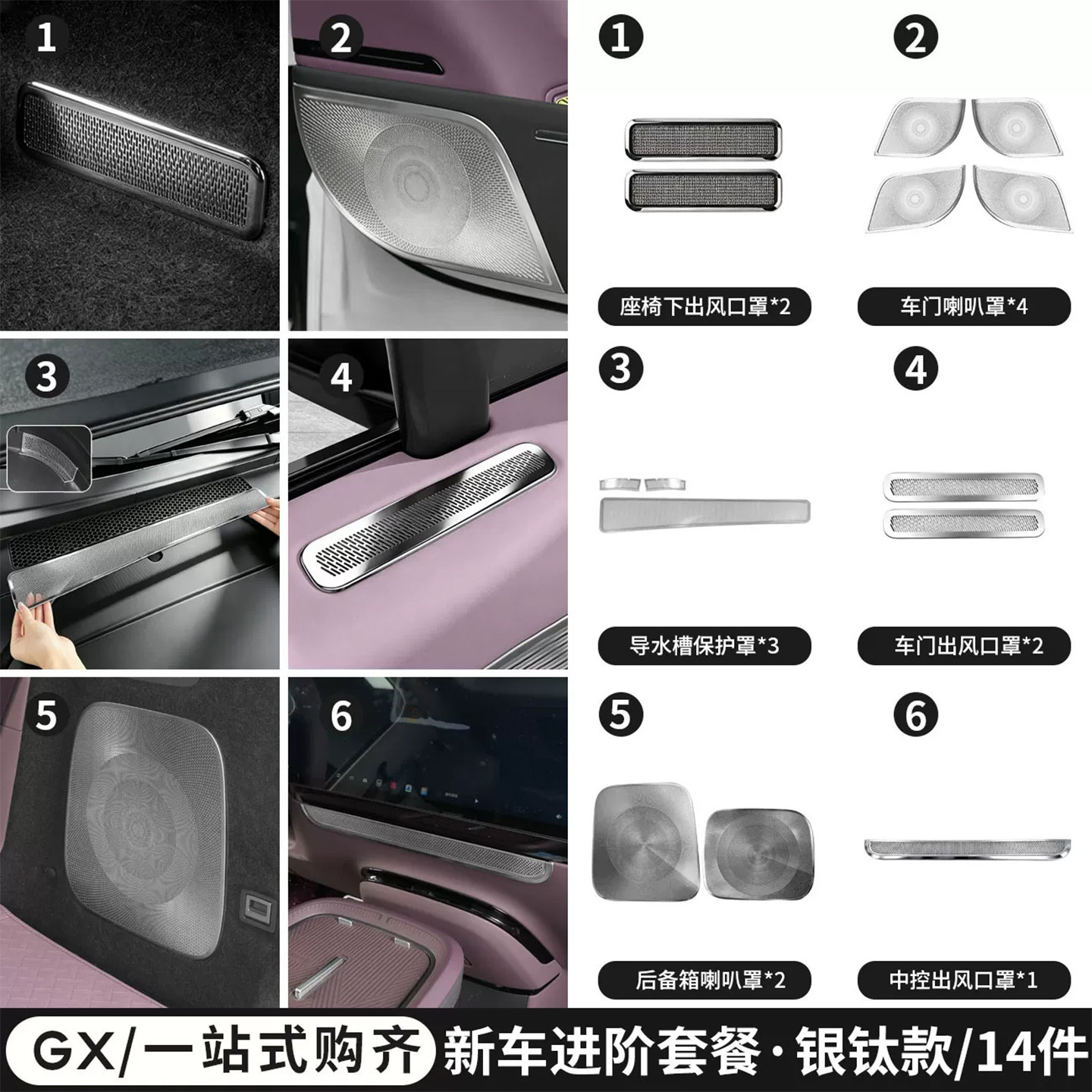 1

2

3

4

5

6

1

座椅下出风口罩*2

2

车门喇叭罩*4

3

导水槽保护罩*3

4

车门出风口罩*2

5

后备箱喇叭罩*2

6

中控出风口罩*1

GX/一站式购齐 新车进阶套餐·银钛款/14件