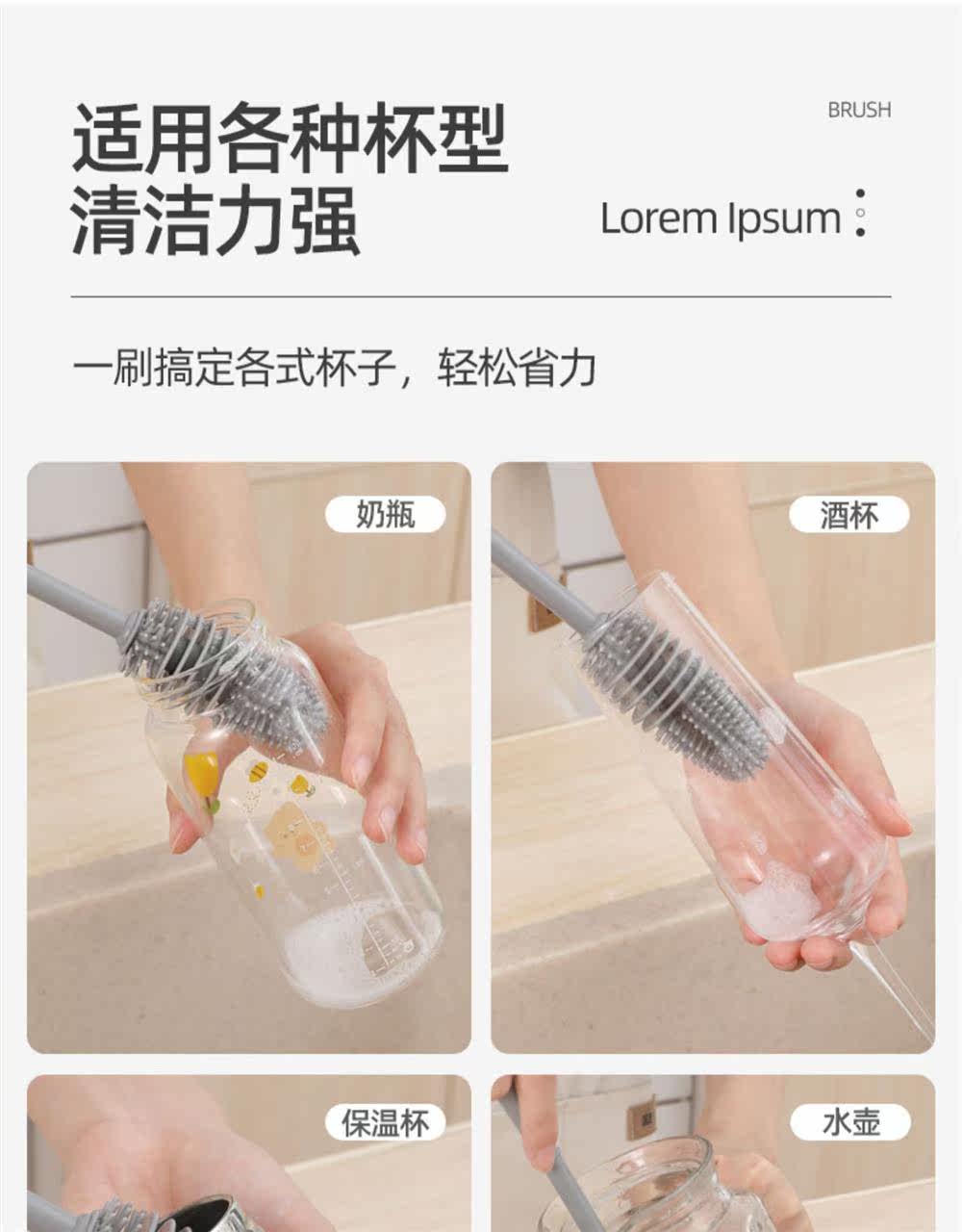 适用各种杯型
清洁力强

BRUSH

Lorem Ipsum

一刷搞定各式杯子，轻松省力

奶瓶

酒杯

保温杯

水壶