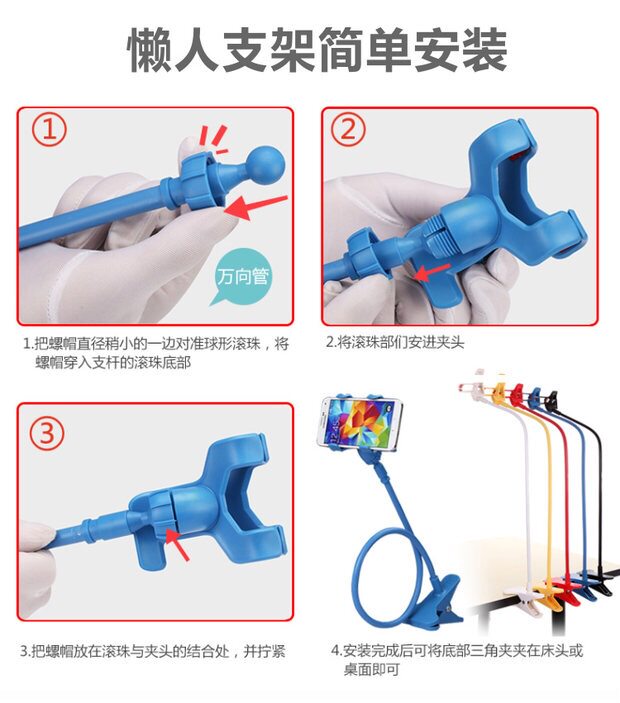 懒人支架简单安装

①

万向管

1.把螺帽直径稍小的一边对准球形滚珠，将螺帽穿入支杆的滚珠底部

②

2.将滚珠部们安进夹头

③

3.把螺帽放在滚珠与夹头的结合处，并拧紧

12:45

4.安装完成后可将底部三角夹夹在床头或桌面即可