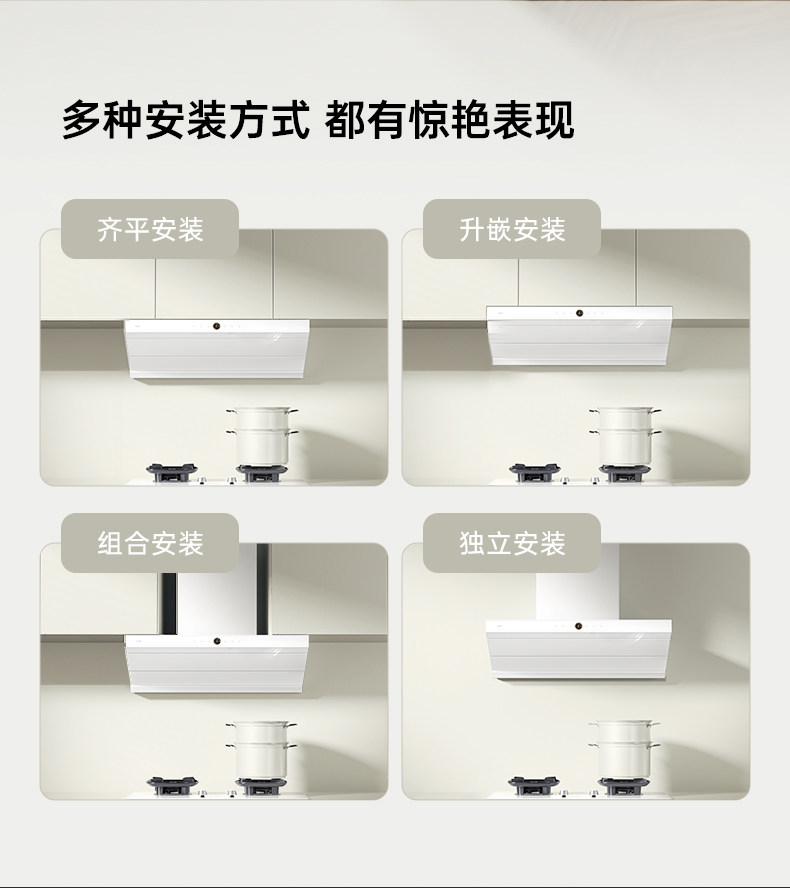 多种安装方式 都有惊艳表现

齐平安装

升嵌安装

组合安装

独立安装