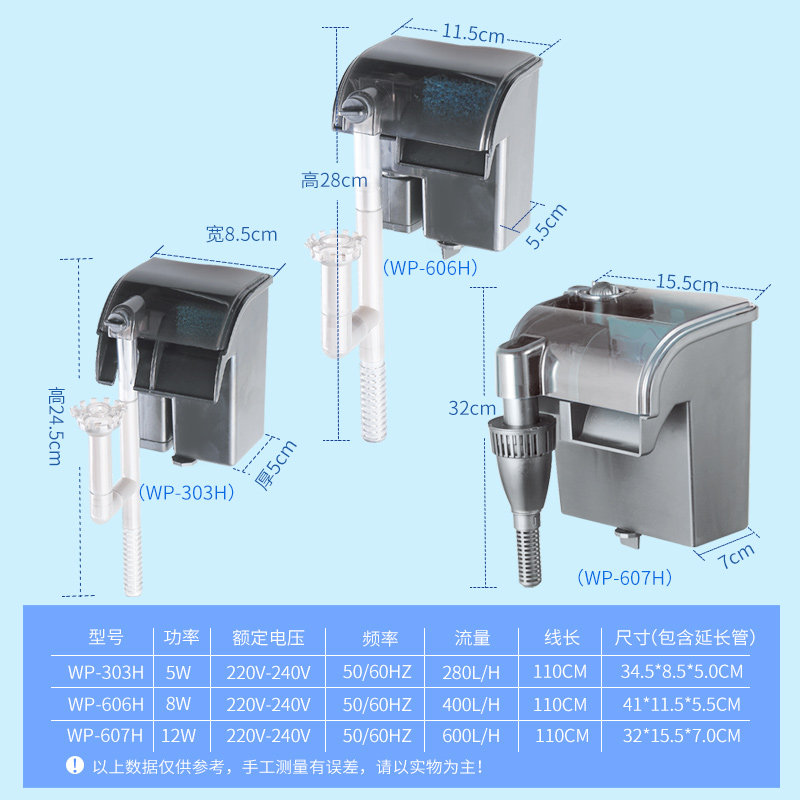 11.5cm

高28cm

5.5cm

(WP-606H)

宽8.5cm

高24.5cm

厚5cm

(WP-303H)

15.5cm

32cm

7cm

(WP-607H)

| 型号 | 功率 | 额定电压 | 频率 | 流量 | 线长 | 尺寸(包含延长管) |
|---|---|---|---|---|---|---|
| WP-303H | 5W | 220V-240V | 50/60HZ | 280L/H | 110CM | 34.5*8.5*5.0CM |
| WP-606H | 8W | 220V-240V | 50/60HZ | 400L/H | 110CM | 41*11.5*5.5CM |
| WP-607H | 12W | 220V-240V | 50/60HZ | 600L/H | 110CM | 32*15.5*7.0CM |

! 以上数据仅供参考，手工测量有误差，请以实物为主！