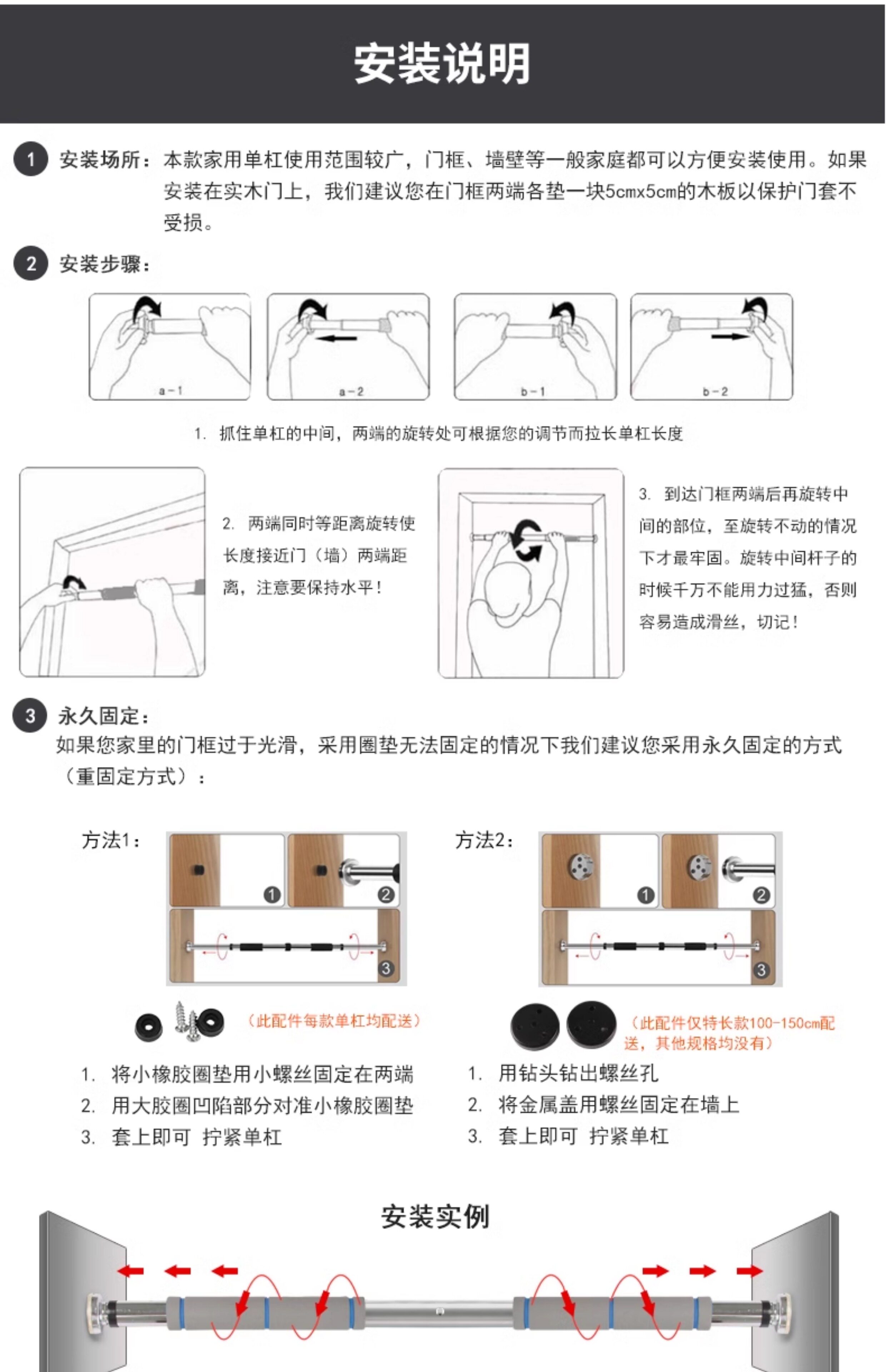 安装说明

1 安装场所：本款家用单杠使用范围较广，门框、墙壁等一般家庭都可以方便安装使用。如果安装在实木门上，我们建议您在门框两端各垫一块5cmx5cm的木板以保护门套不受损。

2 安装步骤：

a-1

a-2

b-1

b-2

1. 抓住单杠的中间，两端的旋转处可根据您的调节而拉长单杠长度

2. 两端同时等距离旋转使长度接近门（墙）两端距离，注意要保持水平！

3. 到达门框两端后再旋转中间的部位，至旋转不动的情况下才最牢固。旋转中间杆子的时候千万不能用力过猛，否则容易造成滑丝，切记！

3 永久固定：
如果您家里的门框过于光滑，采用圈垫无法固定的情况下我们建议您采用永久固定的方式（重固定方式）：

方法1：

1

2

3

（此配件每款单杠均配送）

1. 将小橡胶圈垫用小螺丝固定在两端
2. 用大胶圈凹陷部分对准小橡胶圈垫
3. 套上即可 拧紧单杠

方法2：

1

2

3

（此配件仅特长款100-150cm配送，其他规格均没有）

1. 用钻头钻出螺丝孔
2. 将金属盖用螺丝固定在墙上
3. 套上即可 拧紧单杠

安装实例