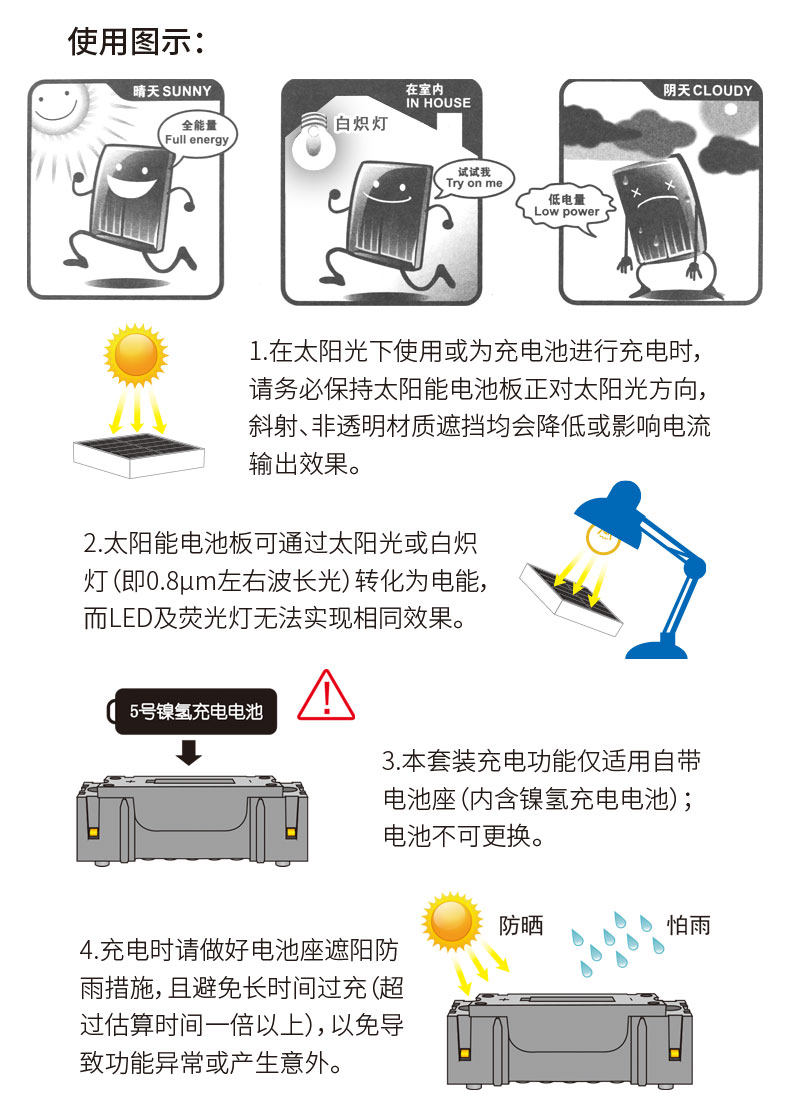 使用图示：

晴天 SUNNY
全能量
Full energy

在室内
IN HOUSE
白炽灯
试试我
Try on me

阴天 CLOUDY
低电量
Low power

1.在太阳光下使用或为充电池进行充电时，请务必保持太阳能电池板正对太阳光方向，斜射、非透明材质遮挡均会降低或影响电流输出效果。

2.太阳能电池板可通过太阳光或白炽灯（即0.8μm左右波长光）转化为电能，而LED及荧光灯无法实现相同效果。

5号镍氢充电电池

3.本套装充电功能仅适用自带电池座（内含镍氢充电电池）；电池不可更换。

防晒
怕雨

4.充电时请做好电池座遮阳防雨措施，且避免长时间过充（超过估算时间一倍以上），以免导致功能异常或产生意外。