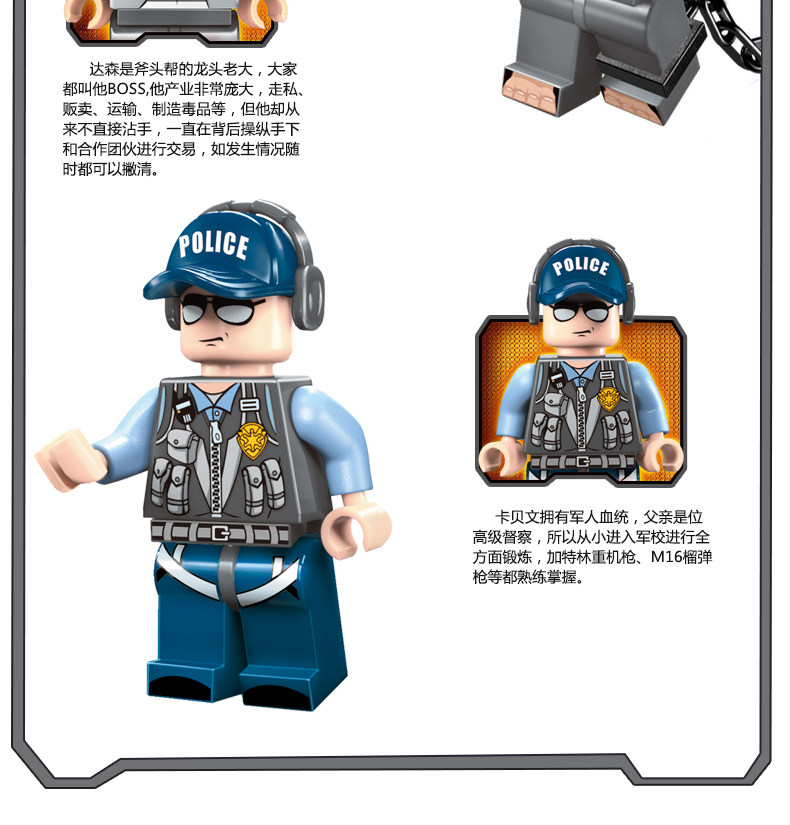 达森是斧头帮的龙头老大，大家都叫他BOSS,他产业非常庞大，走私、贩卖、运输、制造毒品等，但他却从来不直接沾手，一直在背后操纵手下和合作团伙进行交易，如发生情况随时都可以撇清。

POLICE

POLICE

卡贝文拥有军人血统，父亲是位高级督察，所以从小进入军校进行全方面锻炼，加特林重机枪、M16榴弹枪等都熟练掌握。