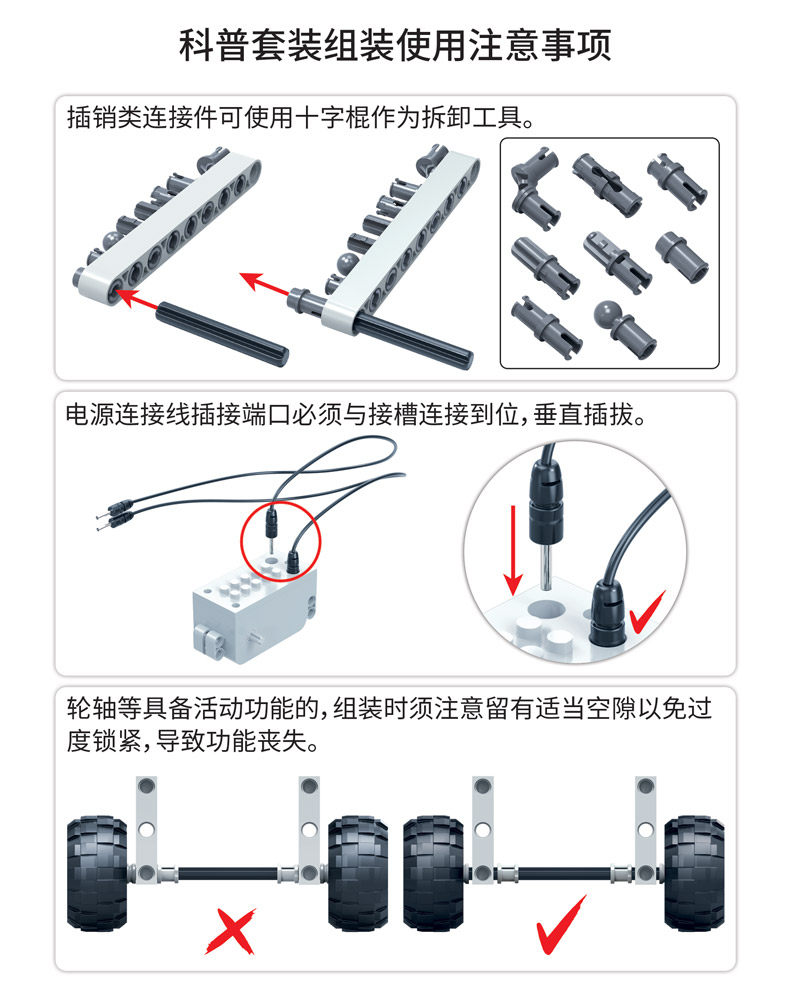 科普套装组装使用注意事项

插销类连接件可使用十字棍作为拆卸工具。

电源连接线插接端口必须与接槽连接到位，垂直插拔。

轮轴等具备活动功能的，组装时须注意留有适当空隙以免过度锁紧，导致功能丧失。