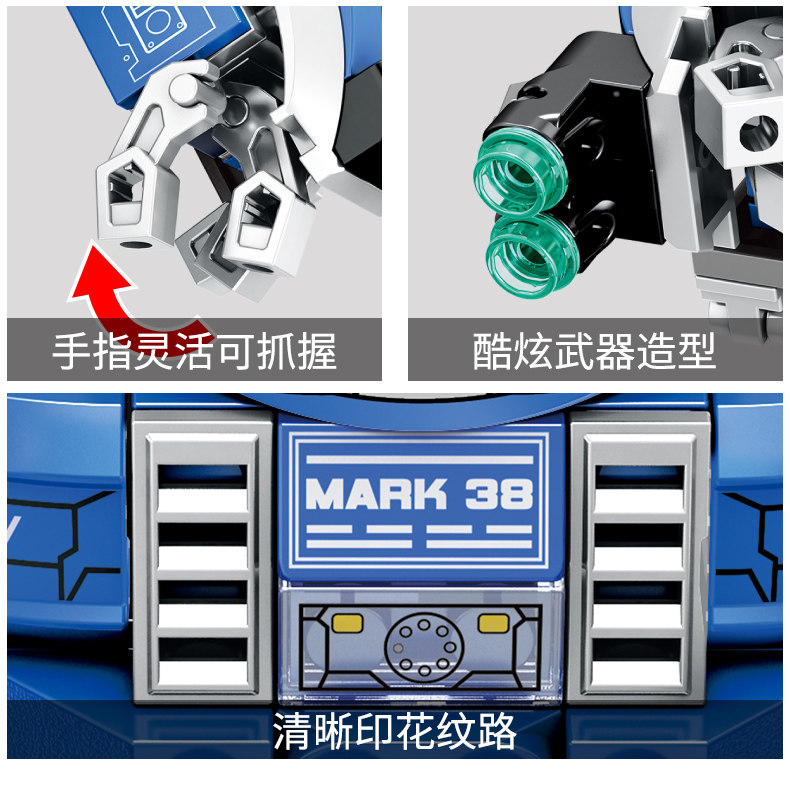 手指灵活可抓握

酷炫武器造型

MARK 38

清晰印花纹路