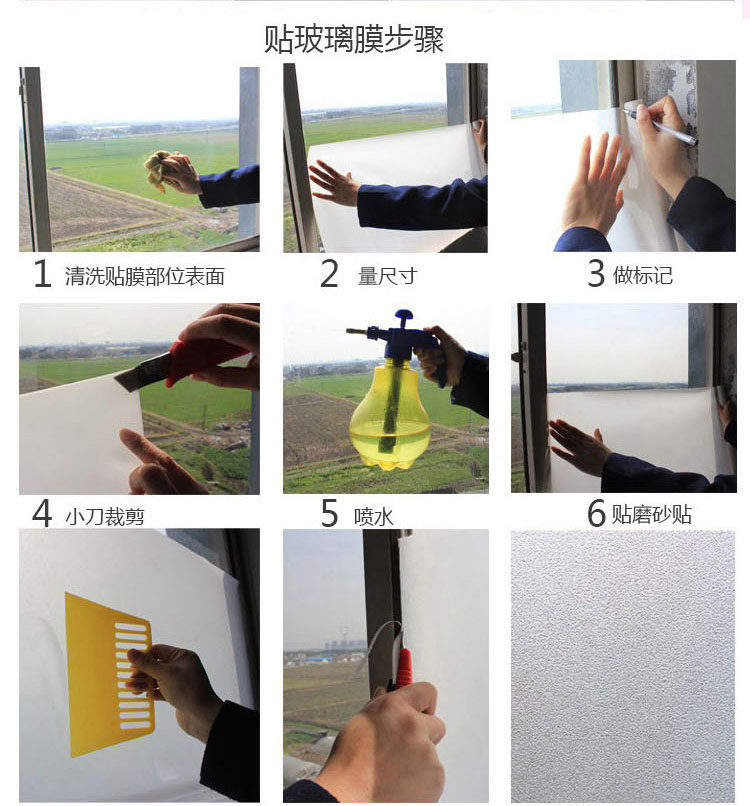 贴玻璃膜步骤

1 清洗贴膜部位表面

2 量尺寸

3 做标记

4 小刀裁剪

5 喷水

6 贴磨砂贴