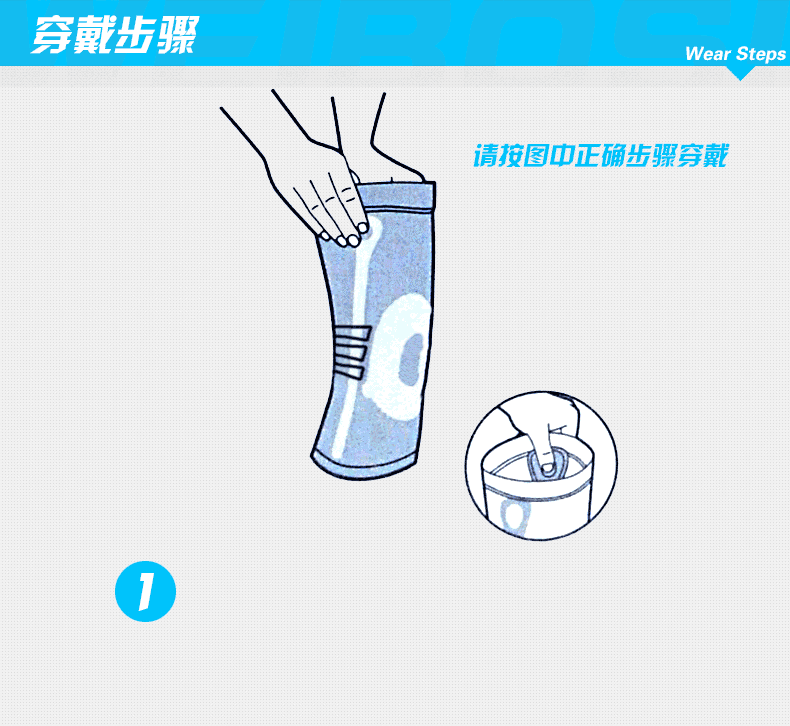 穿戴步骤

Wear Steps

请按图中正确步骤穿戴

1