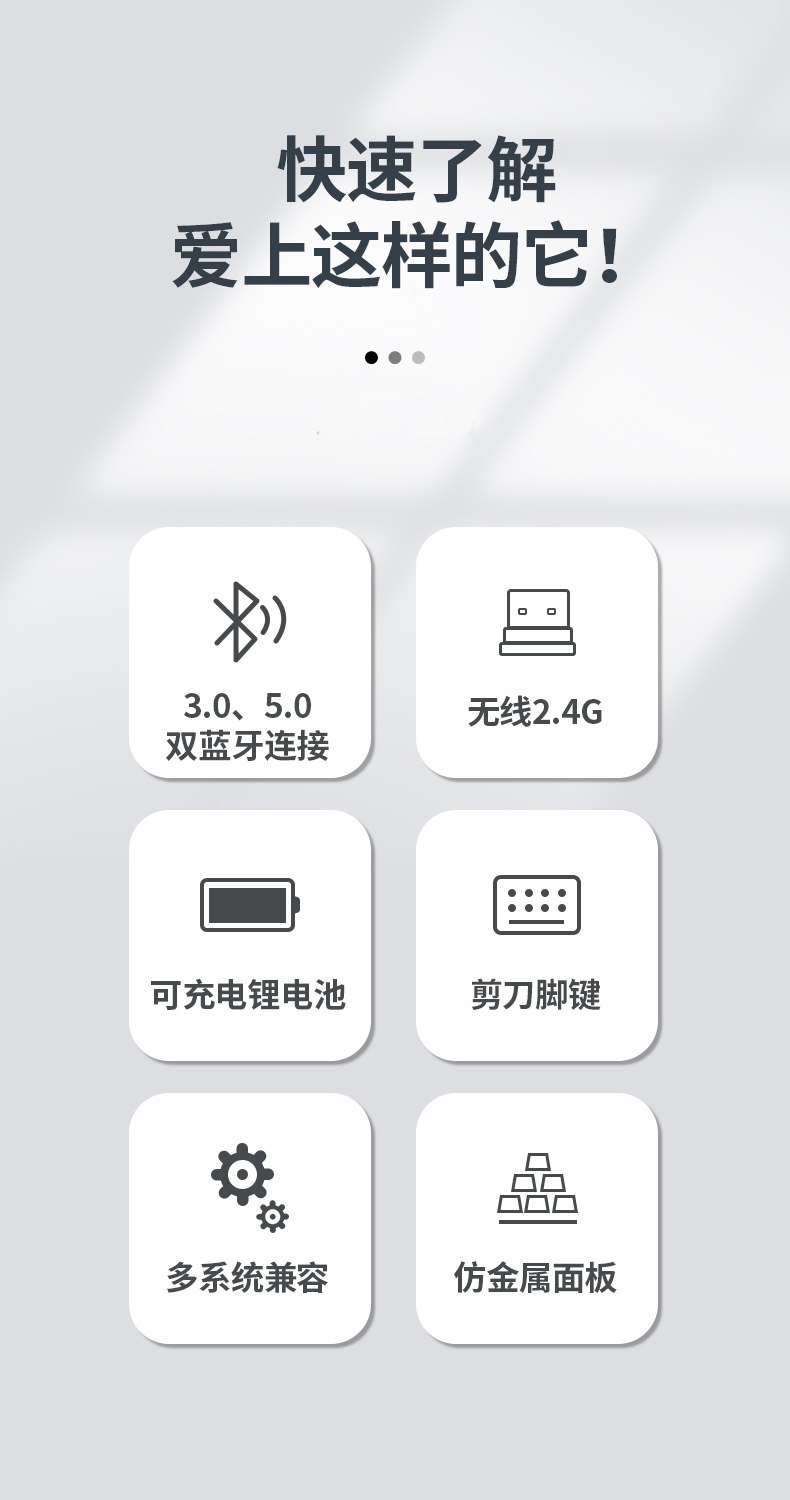 快速了解
爱上这样的它!

3.0、5.0
双蓝牙连接

无线2.4G

可充电锂电池

剪刀脚键

多系统兼容

仿金属面板