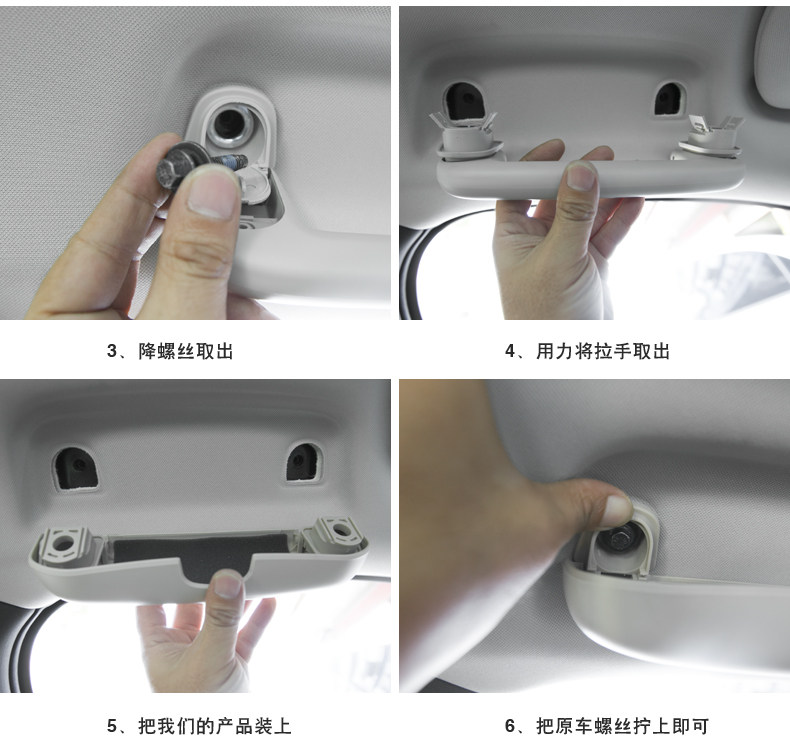 3、降螺丝取出

4、用力将拉手取出

5、把我们的产品装上

6、把原车螺丝拧上即可