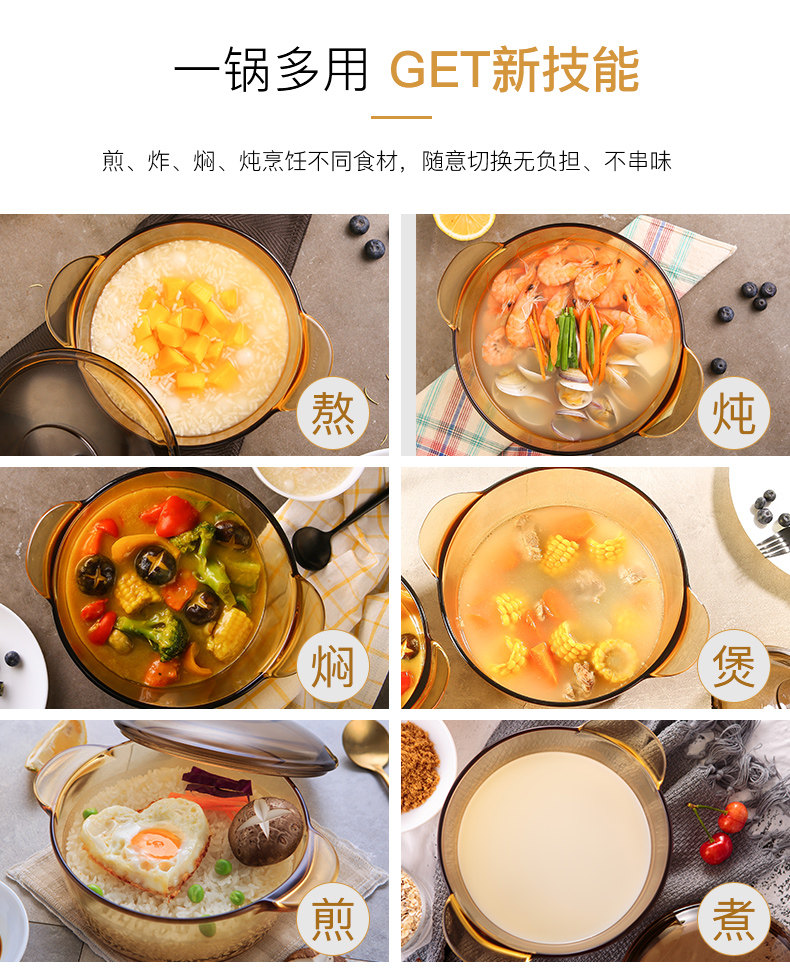 一锅多用 GET新技能

煎、炸、焖、炖烹饪不同食材，随意切换无负担、不串味

熬

炖

焖

煲

煎

煮