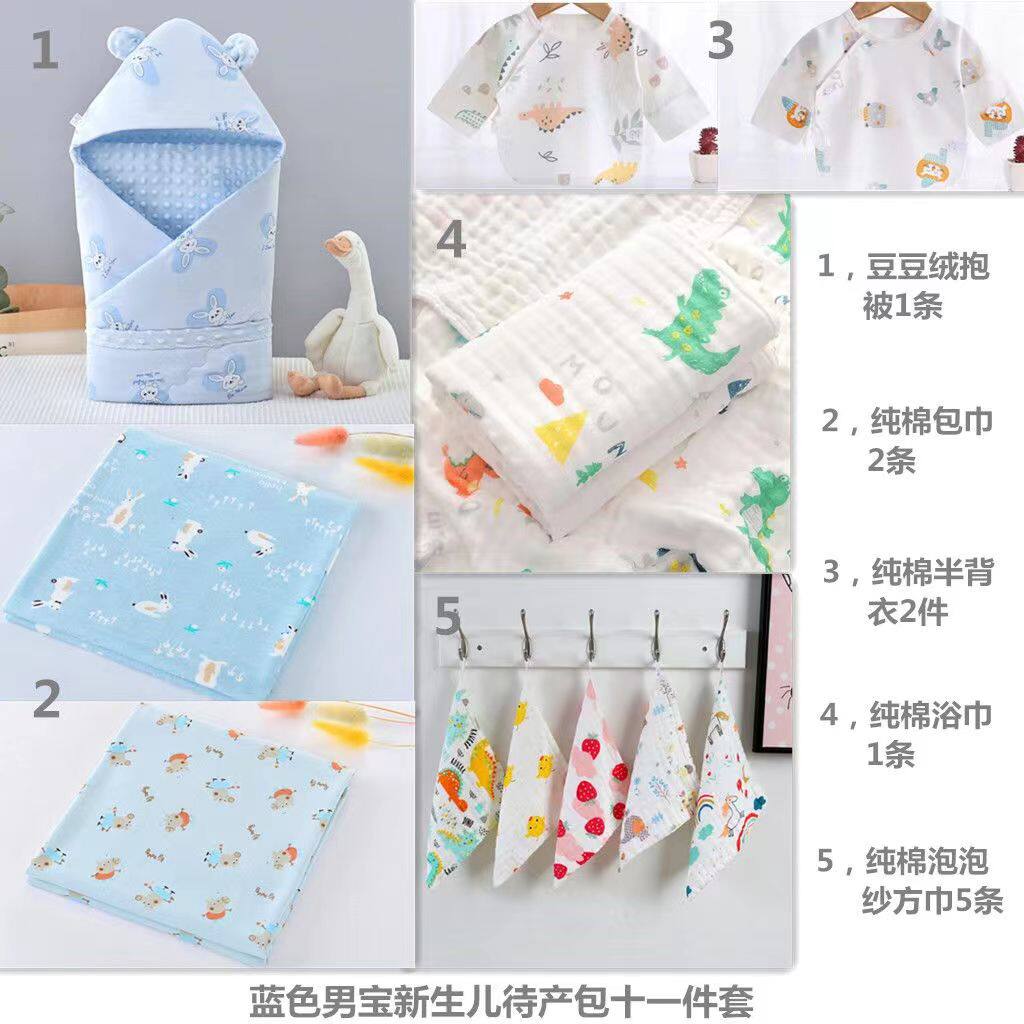 1

3

4

2

5

1，豆豆绒抱被1条

2，纯棉包巾2条

3，纯棉半背衣2件

4，纯棉浴巾1条

5，纯棉泡泡纱方巾5条

蓝色男宝新生儿待产包十一件套