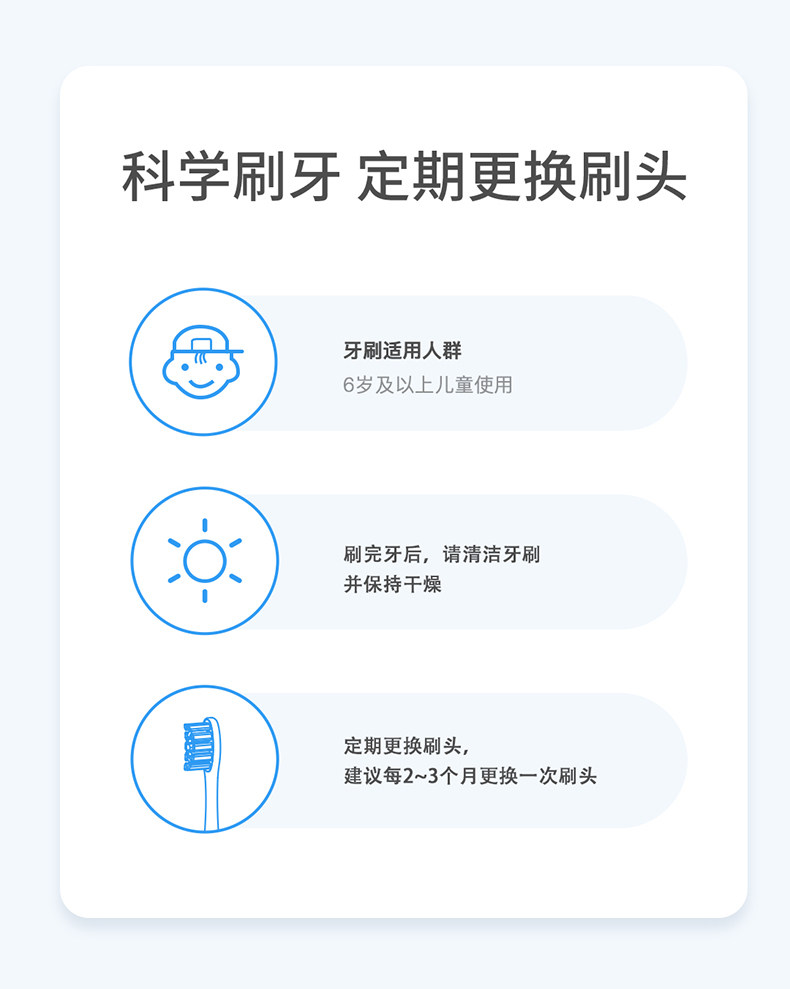 科学刷牙 定期更换刷头

牙刷适用人群
6岁及以上儿童使用

刷完牙后，请清洁牙刷
并保持干燥

定期更换刷头，
建议每2~3个月更换一次刷头