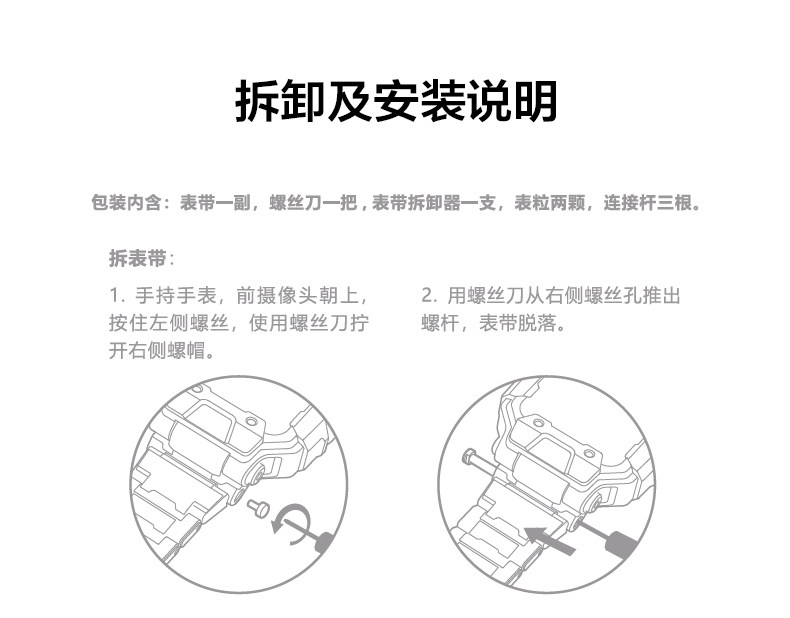 拆卸及安装说明

包装内含：表带一副，螺丝刀一把，表带拆卸器一支，表粒两颗，连接杆三根。

拆表带：

1. 手持手表，前摄像头朝上，按住左侧螺丝，使用螺丝刀拧开右侧螺帽。

2. 用螺丝刀从右侧螺丝孔推出螺杆，表带脱落。