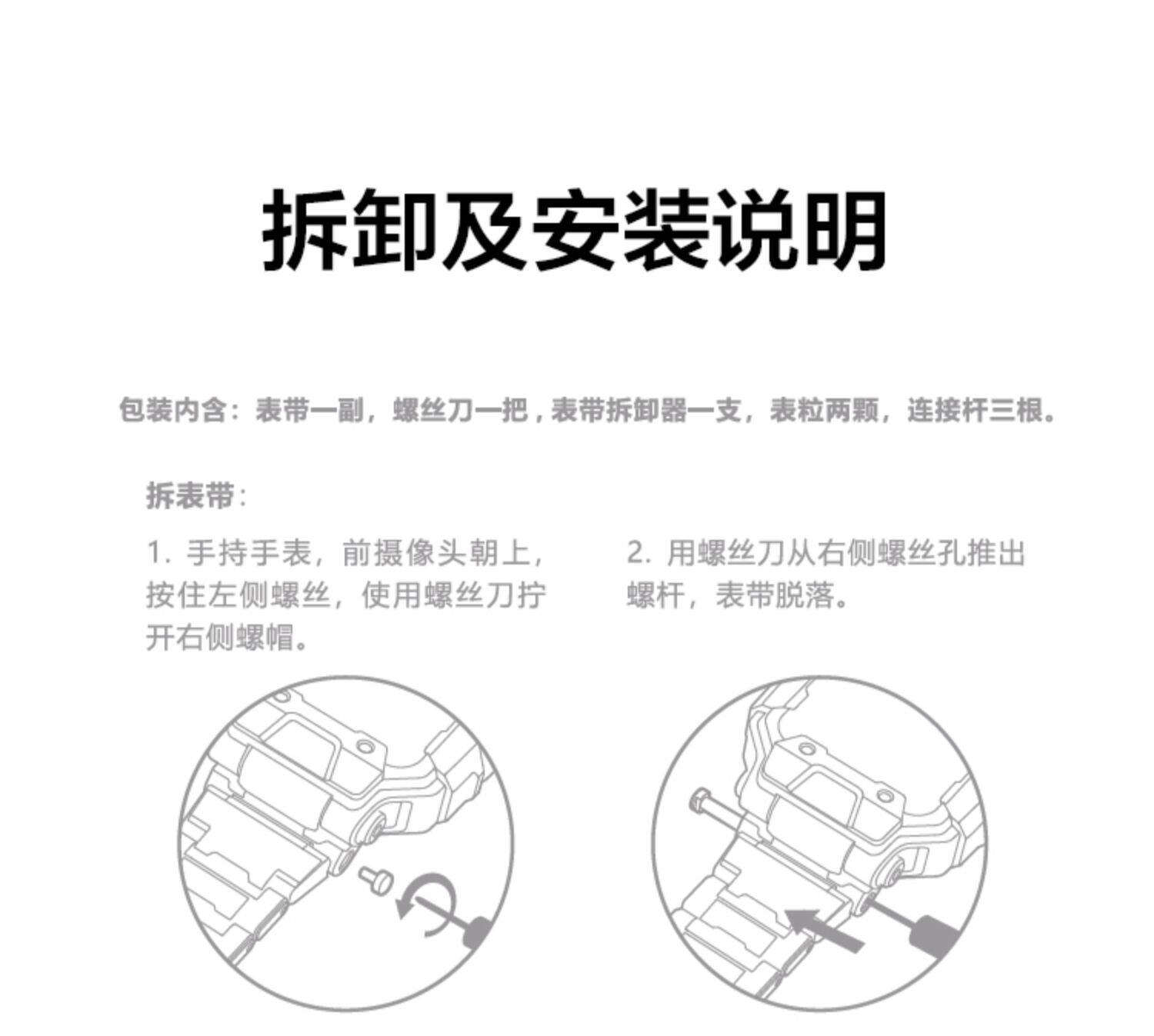 拆卸及安装说明

包装内含：表带一副，螺丝刀一把，表带拆卸器一支，表粒两颗，连接杆三根。

拆表带：

1. 手持手表，前摄像头朝上，按住左侧螺丝，使用螺丝刀拧开右侧螺帽。

2. 用螺丝刀从右侧螺丝孔推出螺杆，表带脱落。