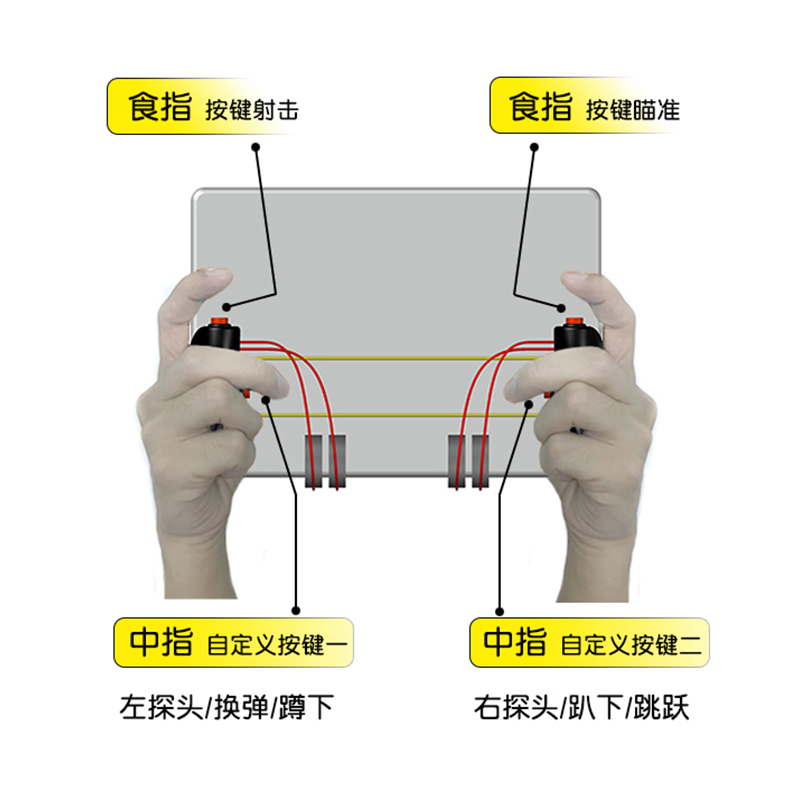 食指 按键射击

食指 按键瞄准

中指 自定义按键一

左探头/换弹/蹲下

中指 自定义按键二

右探头/趴下/跳跃