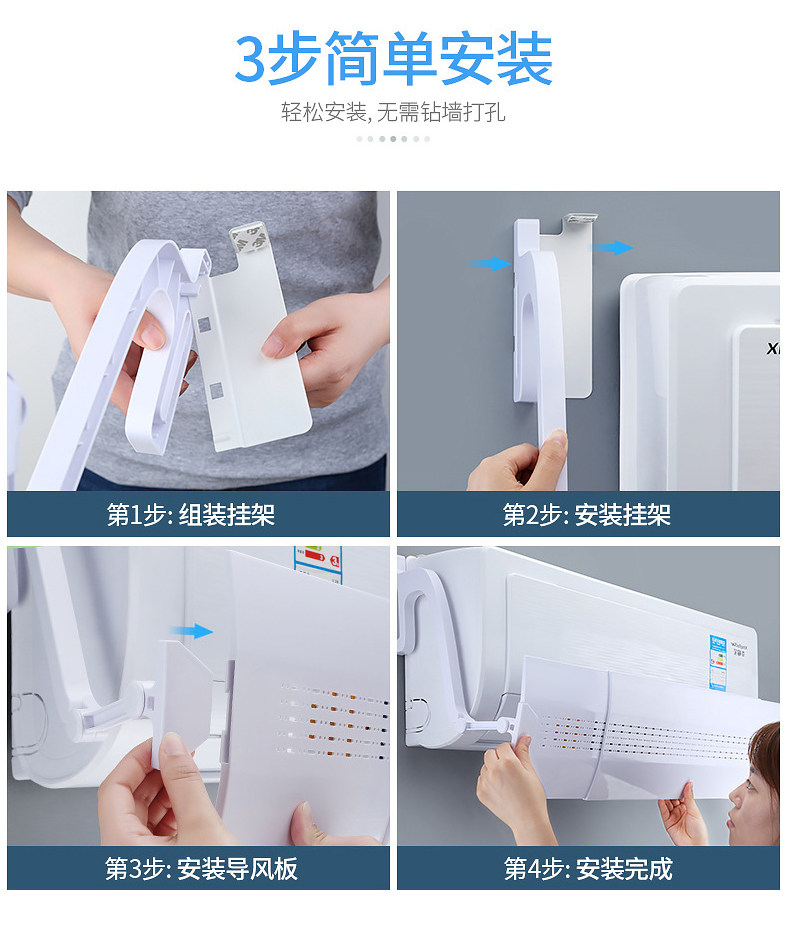 3步简单安装

轻松安装, 无需钻墙打孔

第1步: 组装挂架

第2步: 安装挂架

第3步: 安装导风板

第4步: 安装完成