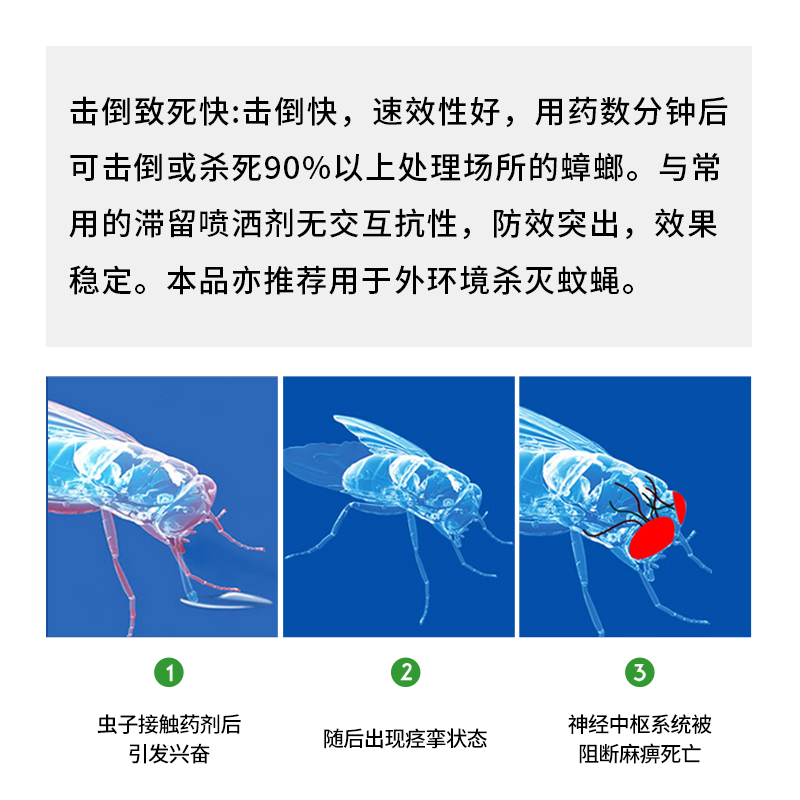 击倒致死快:击倒快，速效性好，用药数分钟后可击倒或杀死90%以上处理场所的蟑螂。与常用的滞留喷洒剂无交互抗性，防效突出，效果稳定。本品亦推荐用于外环境杀灭蚊蝇。

1
虫子接触药剂后引发兴奋

2
随后出现痉挛状态

3
神经中枢系统被阻断麻痹死亡