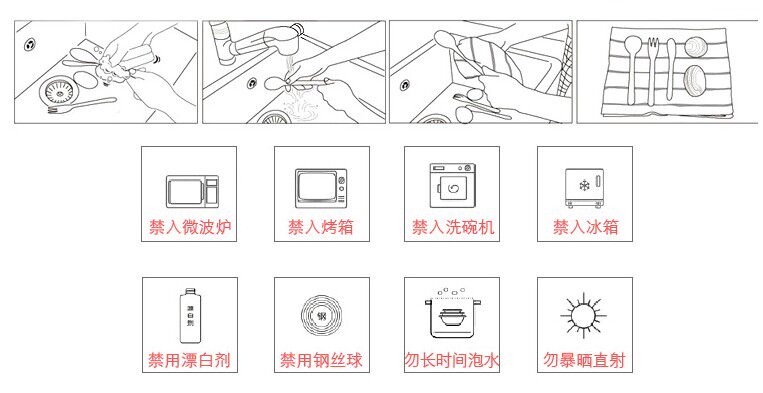 禁入微波炉

禁入烤箱

禁入洗碗机

禁入冰箱

漂白剂

禁用漂白剂

钢

禁用钢丝球

勿长时间泡水

勿暴晒直射