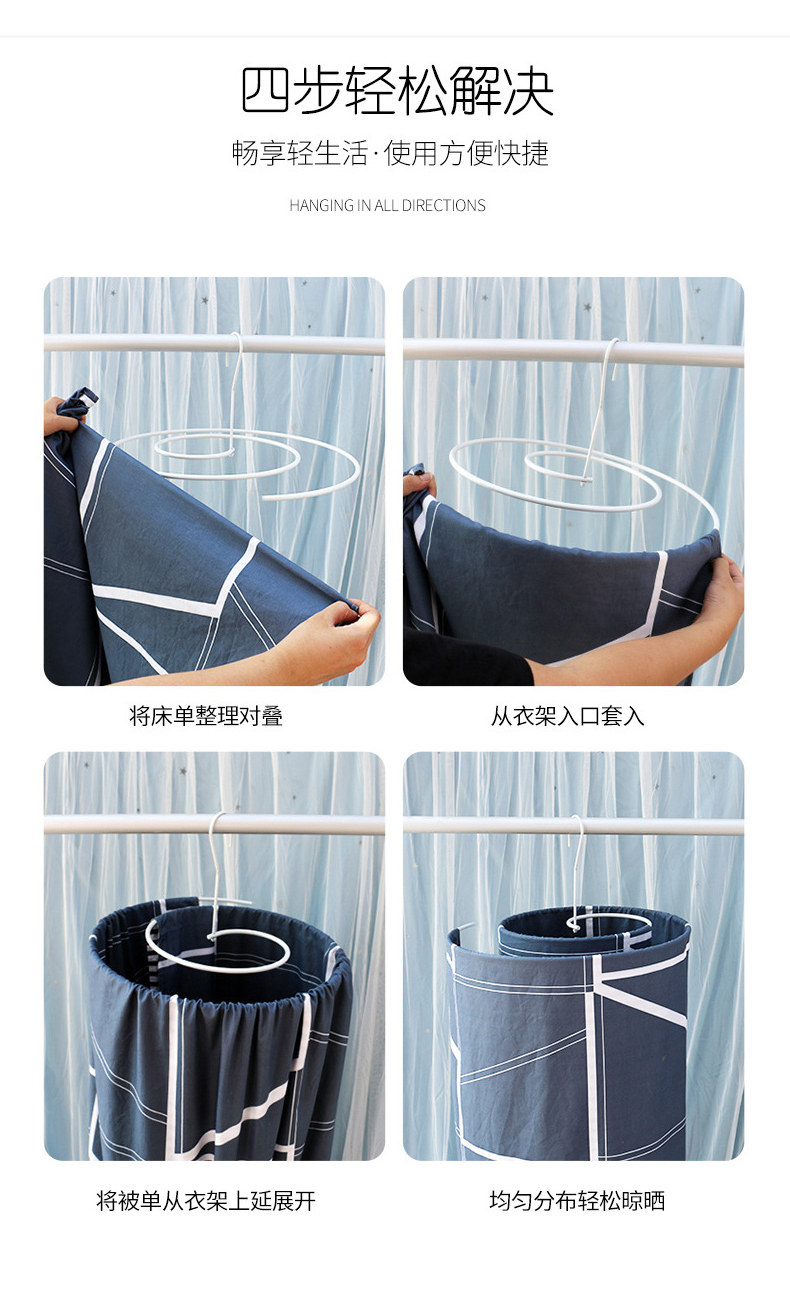 四步轻松解决

畅享轻生活·使用方便快捷

HANGING IN ALL DIRECTIONS

将床单整理对叠

从衣架入口套入

将被单从衣架上延展开

均匀分布轻松晾晒