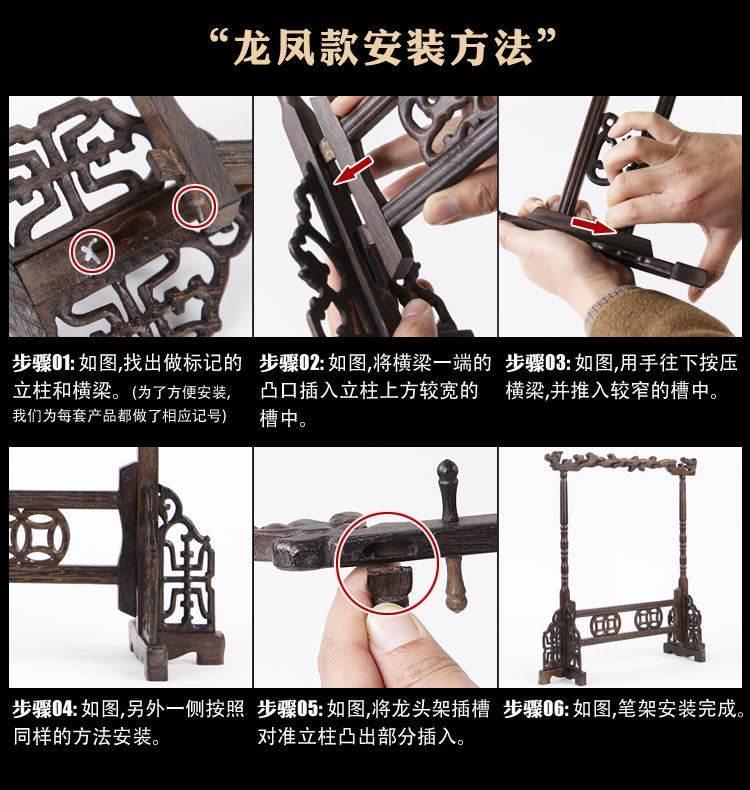 “龙凤款安装方法”

步骤01: 如图,找出做标记的立柱和横梁。(为了方便安装,我们为每套产品都做了相应记号)

步骤02: 如图,将横梁一端的凸口插入立柱上方较宽的槽中。

步骤03: 如图,用手往下按压横梁,并推入较窄的槽中。

步骤04: 如图,另外一侧按照同样的方法安装。

步骤05: 如图,将龙头架插槽对准立柱凸出部分插入。

步骤06: 如图,笔架安装完成。