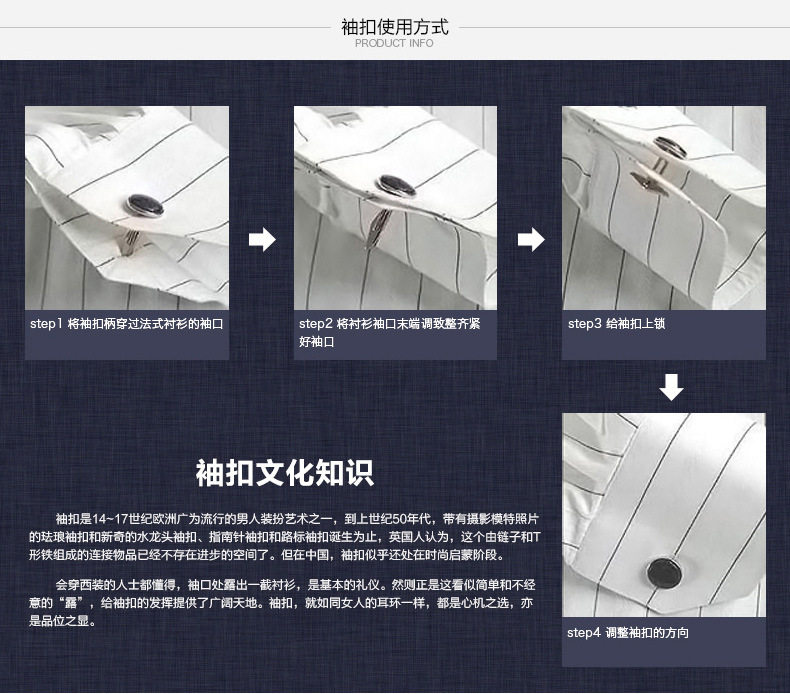 袖扣使用方式
PRODUCT INFO

step1 将袖扣柄穿过法式衬衫的袖口

step2 将衬衫袖口末端调致整齐紧好袖口

step3 给袖扣上锁

step4 调整袖扣的方向

袖扣文化知识

袖扣是14~17世纪欧洲广为流行的男人装扮艺术之一，到上世纪50年代，带有摄影模特照片的珐琅袖扣和新奇的水龙头袖扣、指南针袖扣和路标袖扣诞生为止，英国人认为，这个由链子和T形铁组成的连接物品已经不存在进步的空间了。但在中国，袖扣似乎还处在时尚启蒙阶段。

会穿西装的人士都懂得，袖口处露出一截衬衫，是基本的礼仪。然则正是这看似简单和不经意的“露”，给袖扣的发挥提供了广阔天地。袖扣，就如同女人的耳环一样，都是心机之选，亦是品位之显。