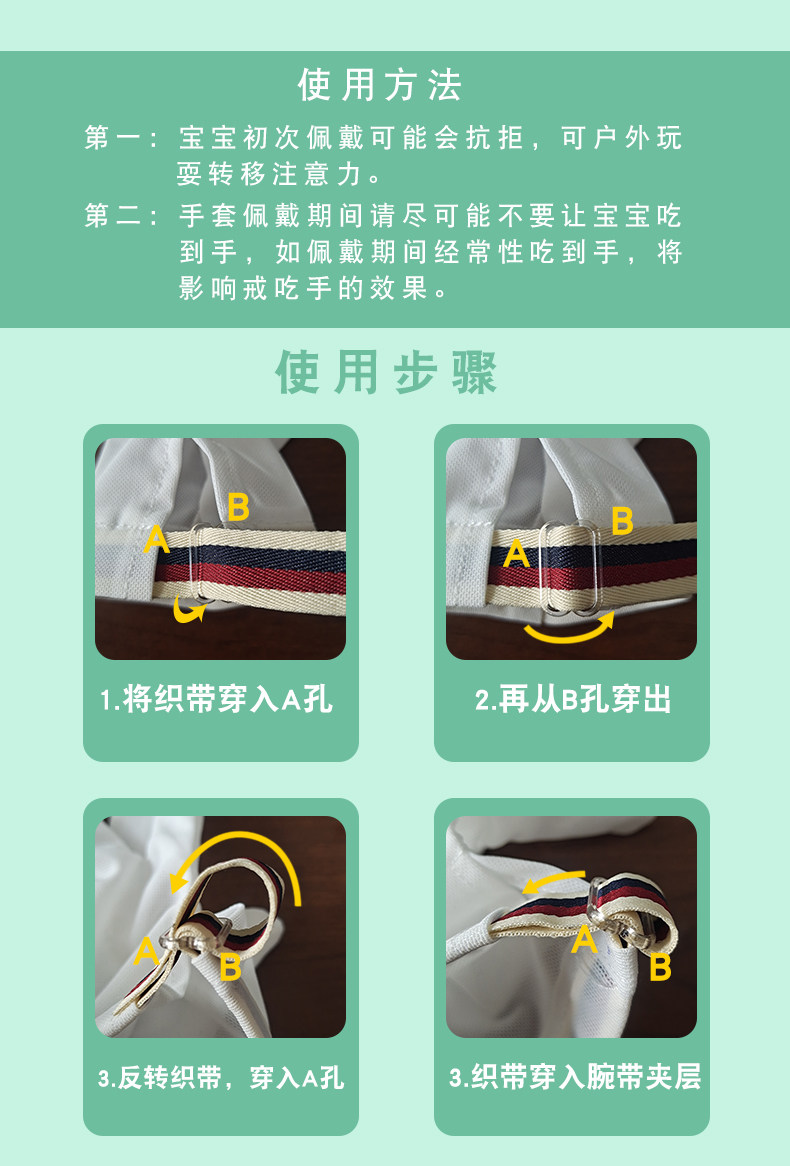 使用方法

第一：宝宝初次佩戴可能会抗拒，可户外玩耍转移注意力。

第二：手套佩戴期间请尽可能不要让宝宝吃到手，如佩戴期间经常性吃到手，将影响戒吃手的效果。

使用步骤

A B

1.将织带穿入A孔

A B

2.再从B孔穿出

A B

3.反转织带，穿入A孔

A B

3.织带穿入腕带夹层