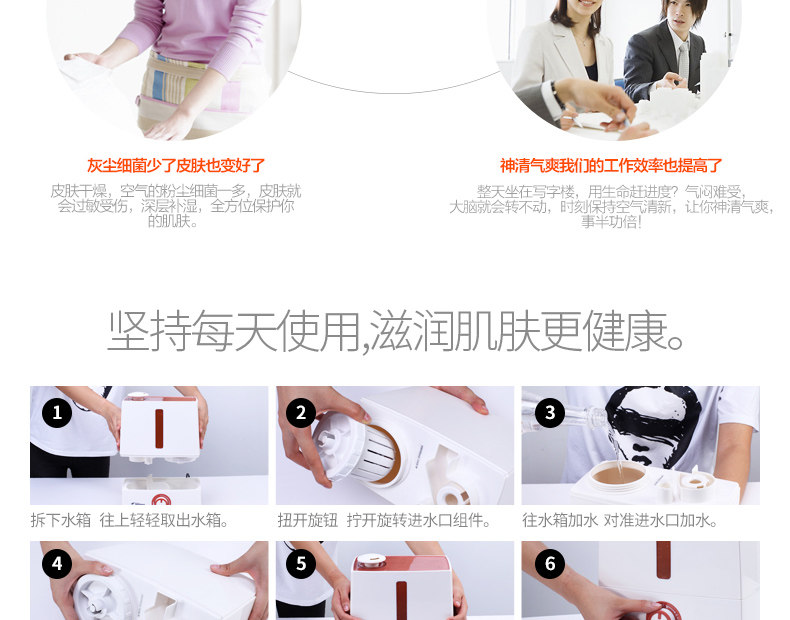 灰尘细菌少了皮肤也变好了

皮肤干燥，空气的粉尘细菌一多，皮肤就会过敏受伤，深层补湿，全方位保护你的肌肤。

神清气爽我们的工作效率也提高了

整天坐在写字楼，用生命赶进度？气闷难受，大脑就会转不动，时刻保持空气清新，让你神清气爽，事半功倍！

坚持每天使用,滋润肌肤更健康。

1

拆下水箱 往上轻轻取出水箱。

2

扭开旋钮 拧开旋转进水口组件。

3

往水箱加水 对准进水口加水。

4

5

6