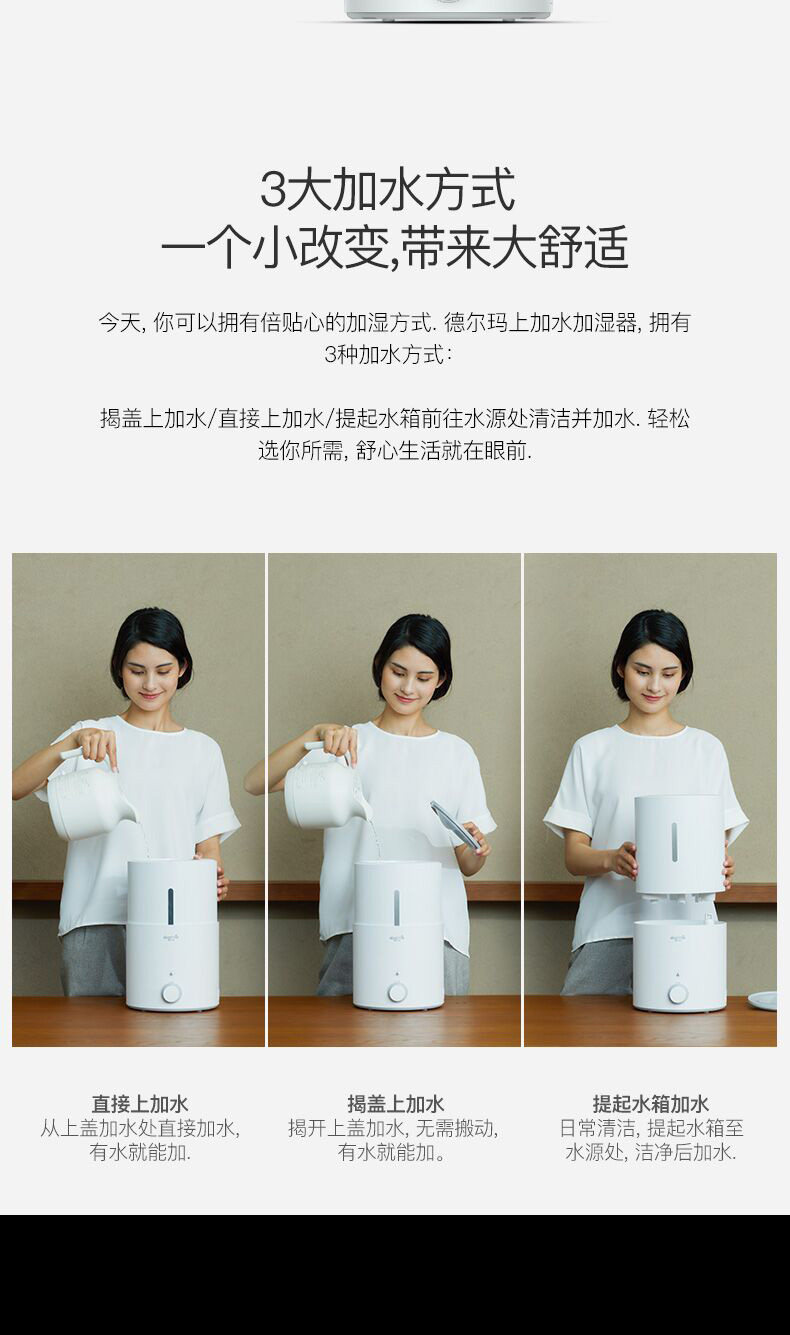 3大加水方式
一个小改变,带来大舒适

今天, 你可以拥有倍贴心的加湿方式. 德尔玛上加水加湿器, 拥有3种加水方式:

揭盖上加水/直接上加水/提起水箱前往水源处清洁并加水. 轻松选你所需, 舒心生活就在眼前.

直接上加水
从上盖加水处直接加水, 有水就能加.

揭盖上加水
揭开上盖加水, 无需搬动, 有水就能加。

提起水箱加水
日常清洁, 提起水箱至水源处, 洁净后加水.