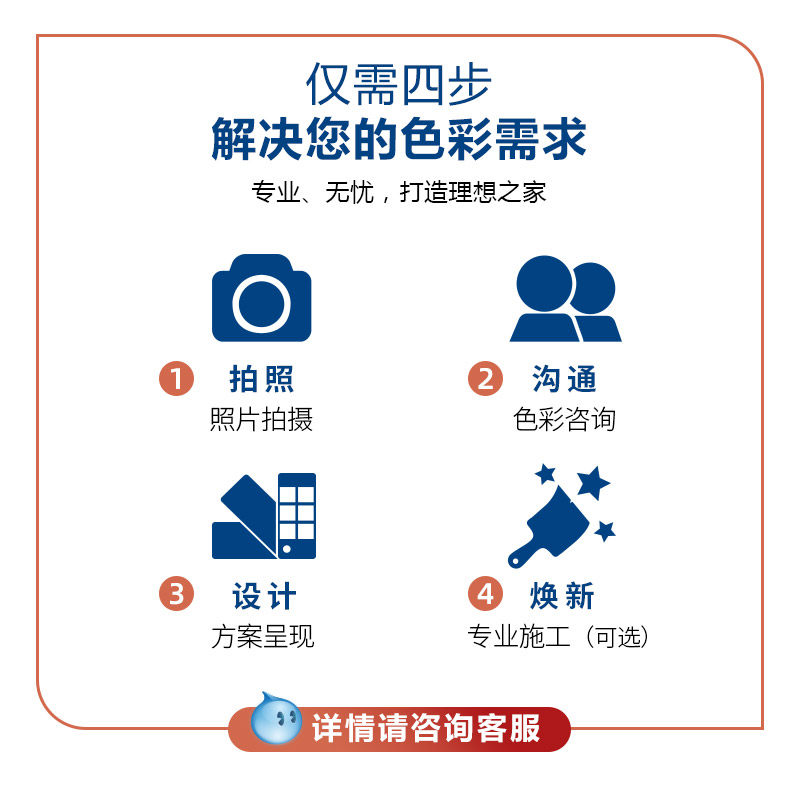 仅需四步
解决您的色彩需求
专业、无忧，打造理想之家

1 拍照
照片拍摄

2 沟通
色彩咨询

3 设计
方案呈现

4 焕新
专业施工（可选）

详情请咨询客服