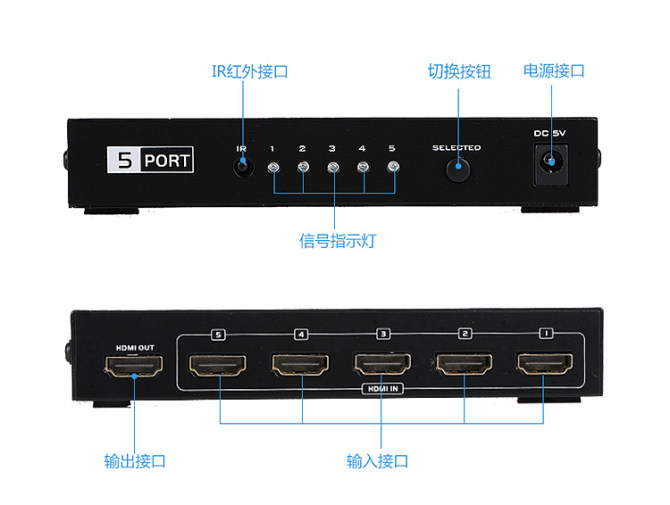 IR红外接口

切换按钮

电源接口

5 PORT

IR

1 2 3 4 5

SELECTED

DC 5V

信号指示灯

HDMI OUT

5 4 3 2 1

HDMI IN

输出接口

输入接口