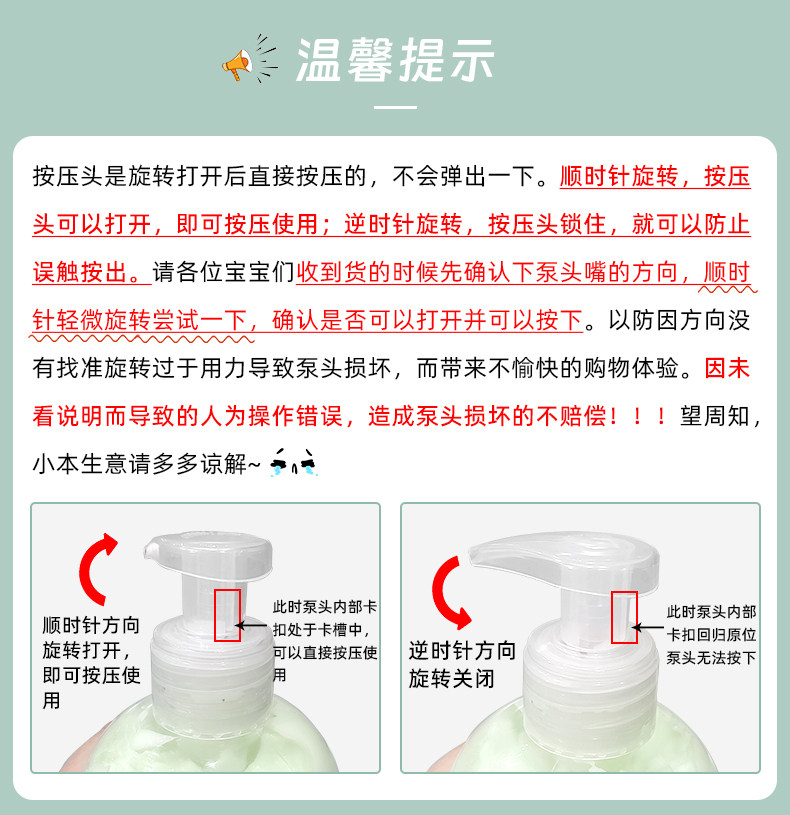 温馨提示

按压头是旋转打开后直接按压的，不会弹出一下。顺时针旋转，按压头可以打开，即可按压使用；逆时针旋转，按压头锁住，就可以防止误触按出。请各位宝宝们收到货的时候先确认下泵头嘴的方向，顺时针轻微旋转尝试一下，确认是否可以打开并可以按下。以防因方向没有找准旋转过于用力导致泵头损坏，而带来不愉快的购物体验。因未看说明而导致的人为操作错误，造成泵头损坏的不赔偿！！！望周知，小本生意请多多谅解~

顺时针方向旋转打开，即可按压使用

此时泵头内部卡扣处于卡槽中，可以直接按压使用

逆时针方向旋转关闭

此时泵头内部卡扣回归原位泵头无法按下