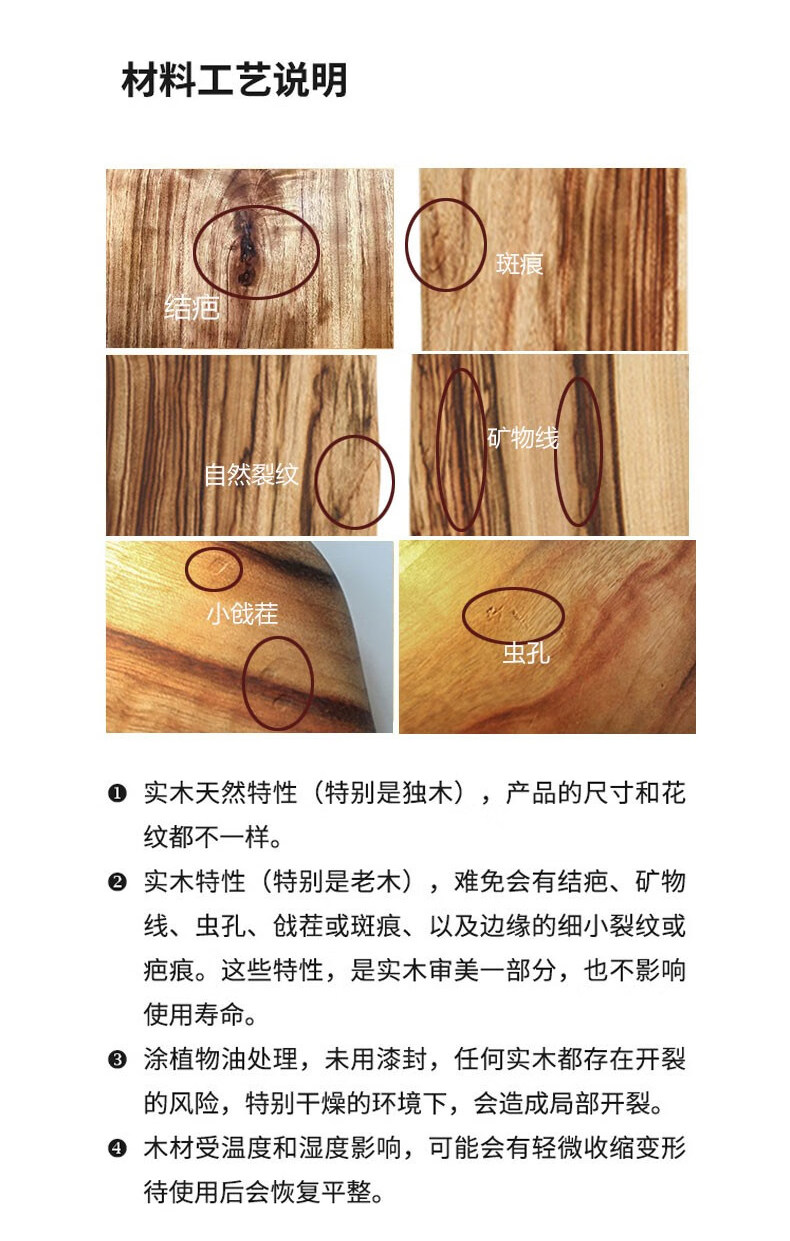 材料工艺说明

结疤

斑痕

自然裂纹

矿物线

小戗茬

虫孔

❶ 实木天然特性（特别是独木），产品的尺寸和花纹都不一样。

❷ 实木特性（特别是老木），难免会有结疤、矿物线、虫孔、戗茬或斑痕、以及边缘的细小裂纹或疤痕。这些特性，是实木审美一部分，也不影响使用寿命。

❸ 涂植物油处理，未用漆封，任何实木都存在开裂的风险，特别干燥的环境下，会造成局部开裂。

❹ 木材受温度和湿度影响，可能会有轻微收缩变形待使用后会恢复平整。