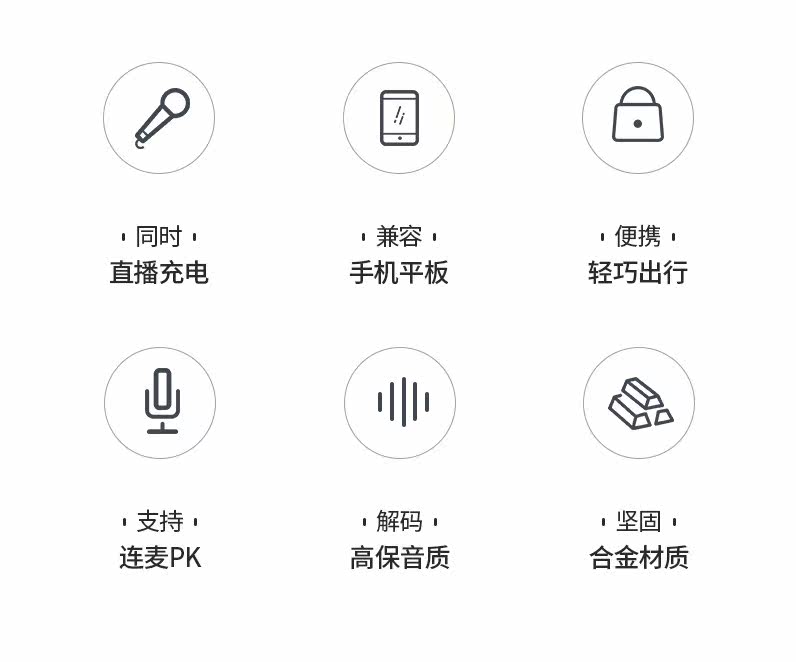 同时
直播充电

兼容
手机平板

便携
轻巧出行

支持
连麦PK

解码
高保音质

坚固
合金材质