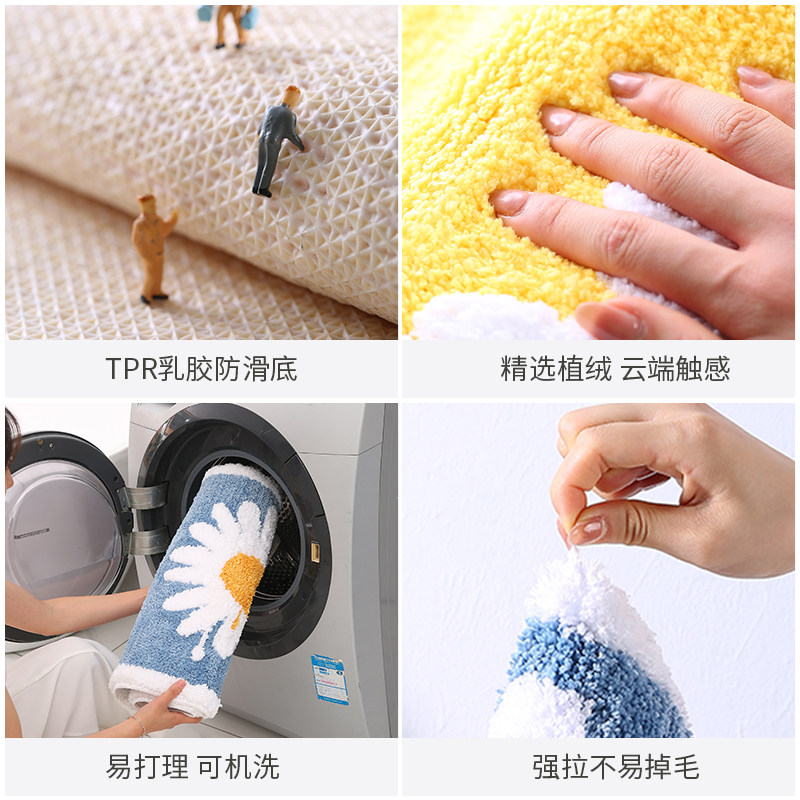 TPR乳胶防滑底

精选植绒 云端触感

易打理 可机洗

强拉不易掉毛