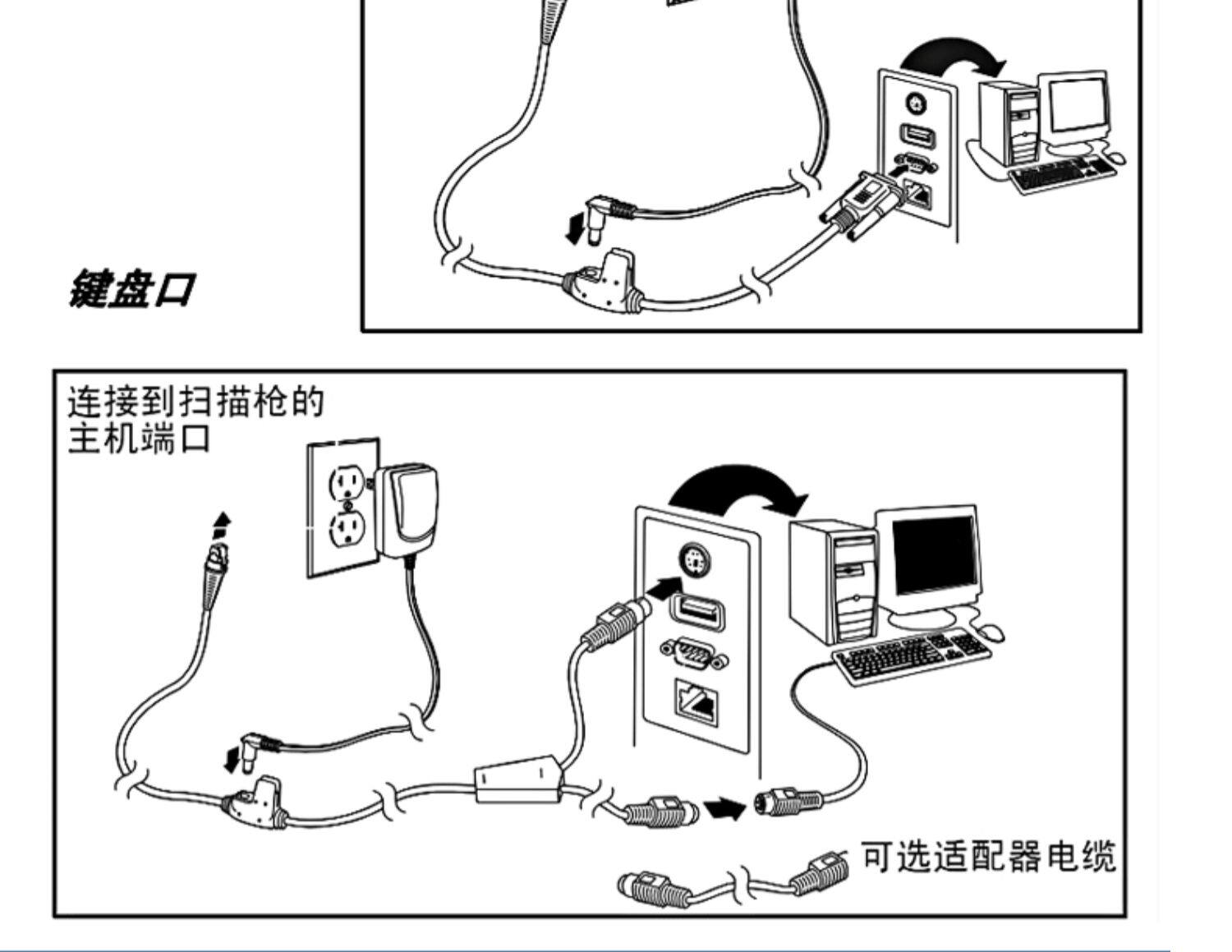 键盘口

连接到扫描枪的主机端口

可选适配器电缆