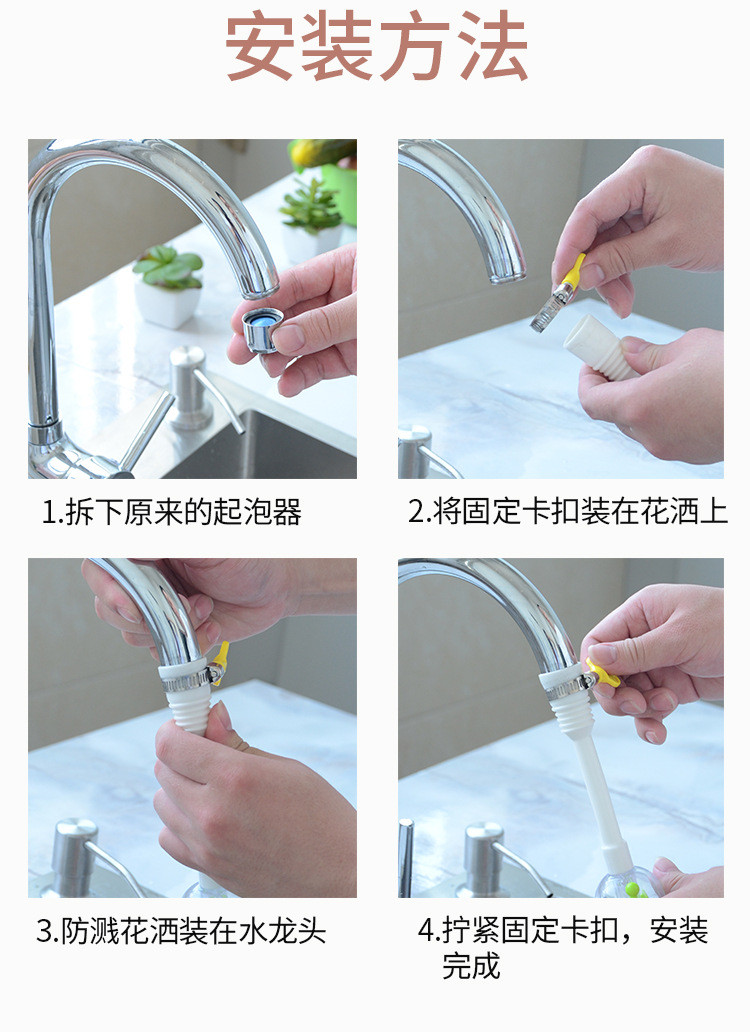 安装方法

1.拆下原来的起泡器

2.将固定卡扣装在花洒上

3.防溅花洒装在水龙头

4.拧紧固定卡扣，安装完成