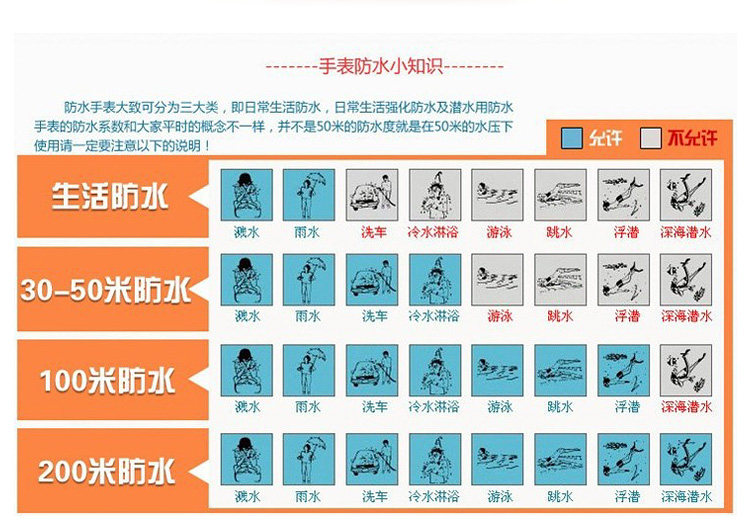 -------手表防水小知识--------

防水手表大致可分为三大类，即日常生活防水，日常生活强化防水及潜水用防水手表的防水系数和大家平时的概念不一样，并不是50米的防水度就是在50米的水压下使用请一定要注意以下的说明！

允许 不允许

生活防水
溅水 雨水 洗车 冷水淋浴 游泳 跳水 浮潜 深海潜水

30-50米防水
溅水 雨水 洗车 冷水淋浴 游泳 跳水 浮潜 深海潜水

100米防水
溅水 雨水 洗车 冷水淋浴 游泳 跳水 浮潜 深海潜水

200米防水
溅水 雨水 洗车 冷水淋浴 游泳 跳水 浮潜 深海潜水