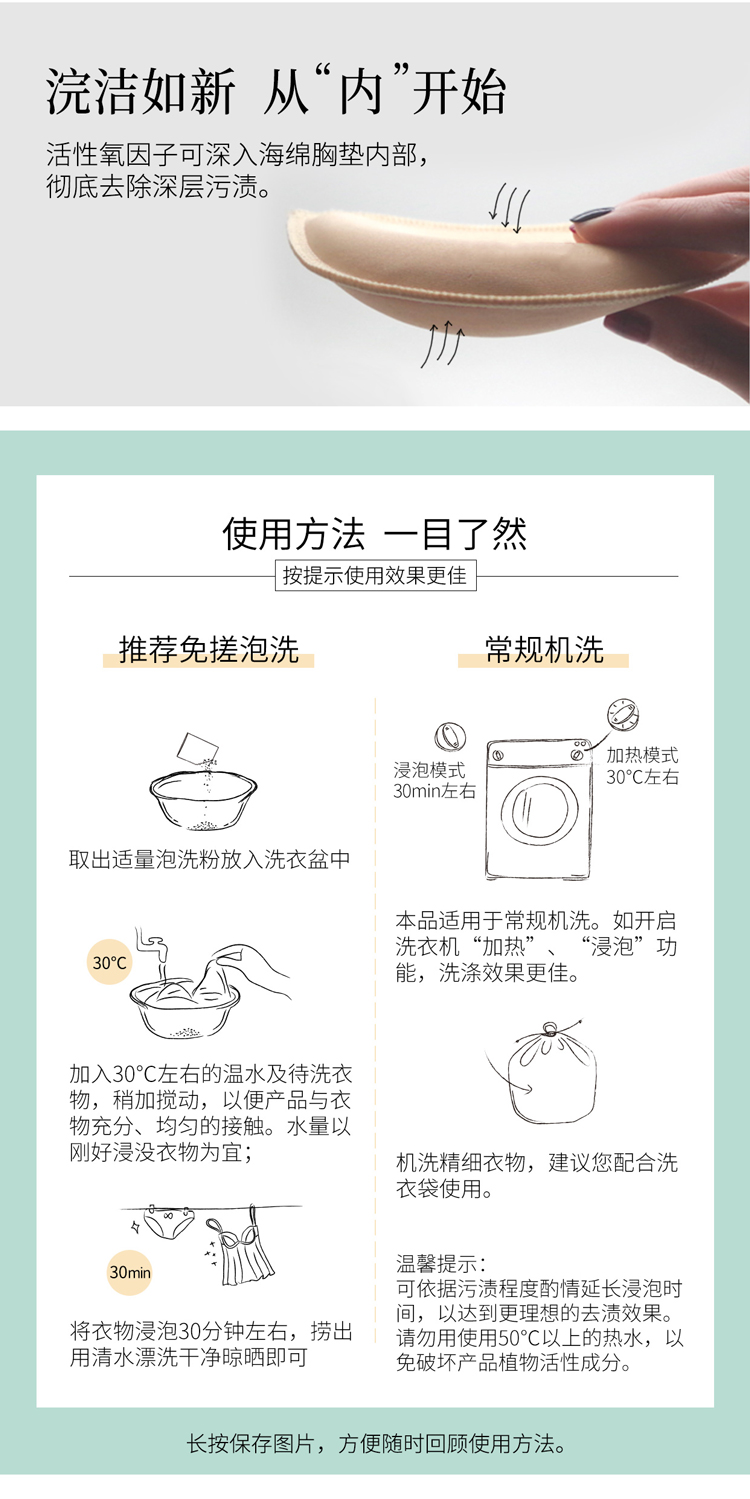 浣洁如新 从“内”开始

活性氧因子可深入海绵胸垫内部，彻底去除深层污渍。

使用方法 一目了然

按提示使用效果更佳

推荐免搓泡洗

取出适量泡洗粉放入洗衣盆中

30°C

加入30°C左右的温水及待洗衣物，稍加搅动，以便产品与衣物充分、均匀的接触。水量以刚好浸没衣物为宜；

30min

将衣物浸泡30分钟左右，捞出用清水漂洗干净晾晒即可

常规机洗

浸泡模式
30min左右

加热模式
30°C左右

本品适用于常规机洗。如开启洗衣机“加热”、“浸泡”功能，洗涤效果更佳。

机洗精细衣物，建议您配合洗衣袋使用。

温馨提示：
可依据污渍程度酌情延长浸泡时间，以达到更理想的去渍效果。请勿用使用50°C以上的热水，以免破坏产品植物活性成分。

长按保存图片，方便随时回顾使用方法。