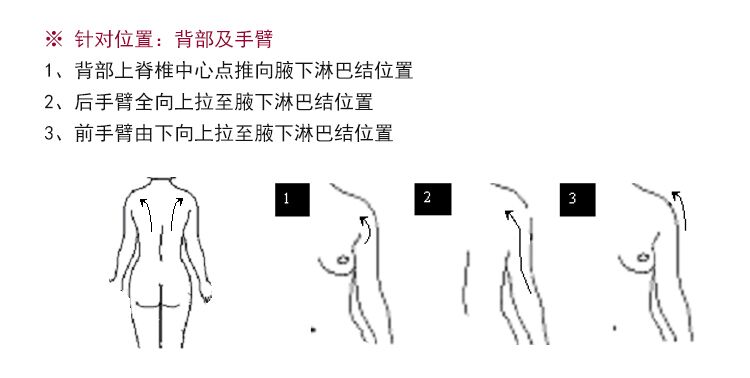 ※ 针对位置：背部及手臂

1、背部上脊椎中心点推向腋下淋巴结位置

2、后手臂全向上拉至腋下淋巴结位置

3、前手臂由下向上拉至腋下淋巴结位置

1

2

3