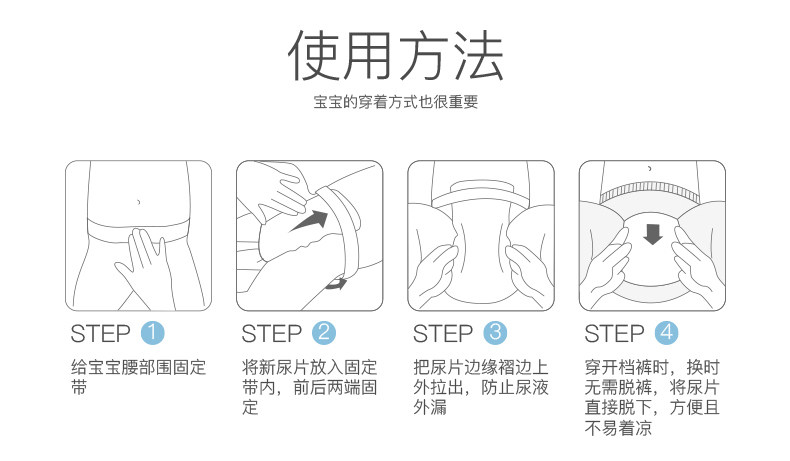 使用方法

宝宝的穿着方式也很重要

STEP 1

给宝宝腰部围固定带

STEP 2

将新尿片放入固定带内，前后两端固定

STEP 3

把尿片边缘褶边上外拉出，防止尿液外漏

STEP 4

穿开档裤时，换时无需脱裤，将尿片直接脱下，方便且不易着凉