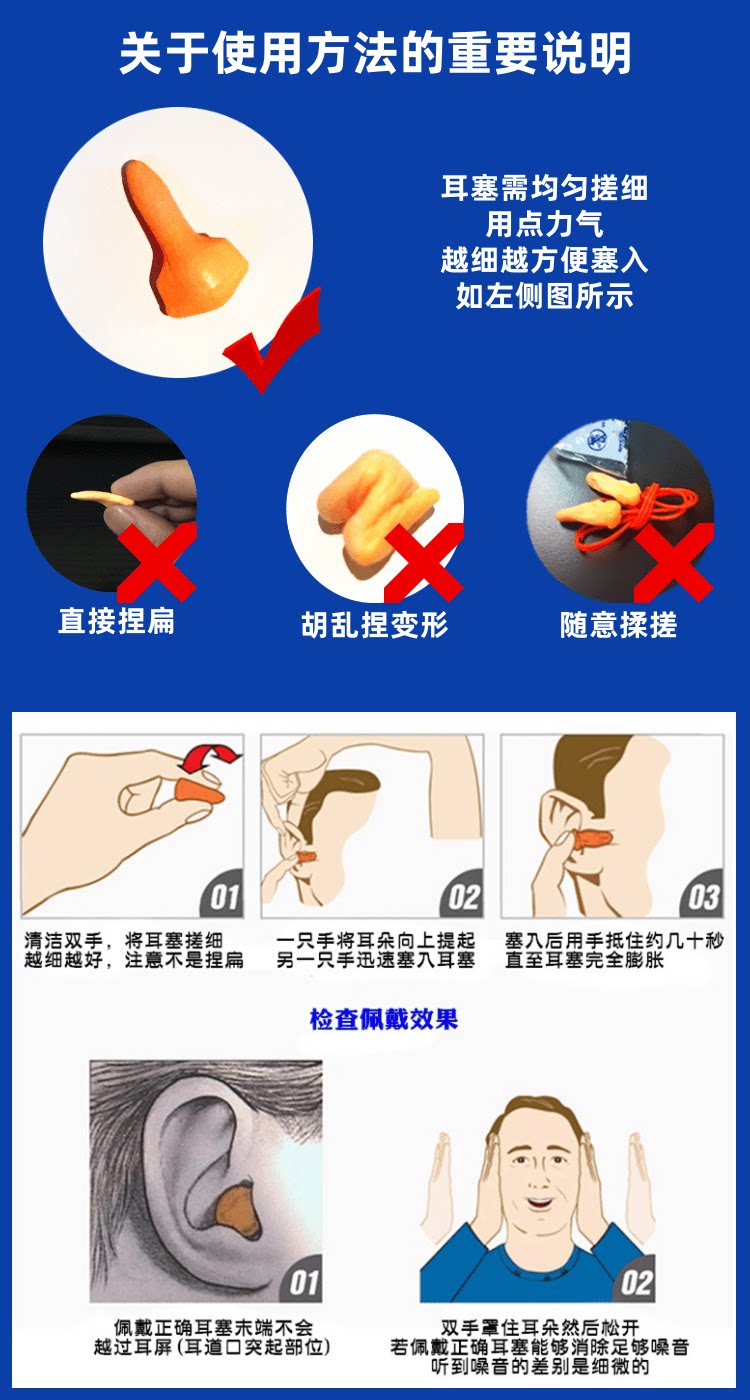 关于使用方法的重要说明

耳塞需均匀搓细
用点力气
越细越方便塞入
如左侧图所示

直接捏扁

胡乱捏变形

随意揉搓

01
清洁双手，将耳塞搓细
越细越好，注意不是捏扁

02
一只手将耳朵向上提起
另一只手迅速塞入耳塞

03
塞入后用手抵住约几十秒
直至耳塞完全膨胀

检查佩戴效果

01
佩戴正确耳塞末端不会
越过耳屏(耳道口突起部位)

02
双手罩住耳朵然后松开
若佩戴正确耳塞能够消除足够噪音
听到噪音的差别是细微的